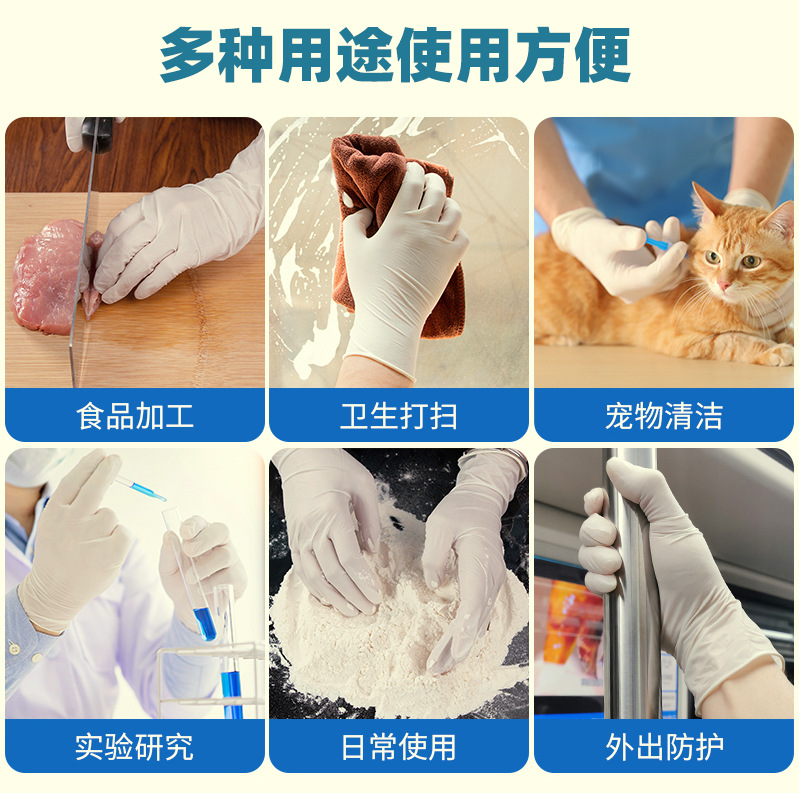 多种用途使用方便

食品加工

卫生打扫

宠物清洁

实验研究

日常使用

外出防护