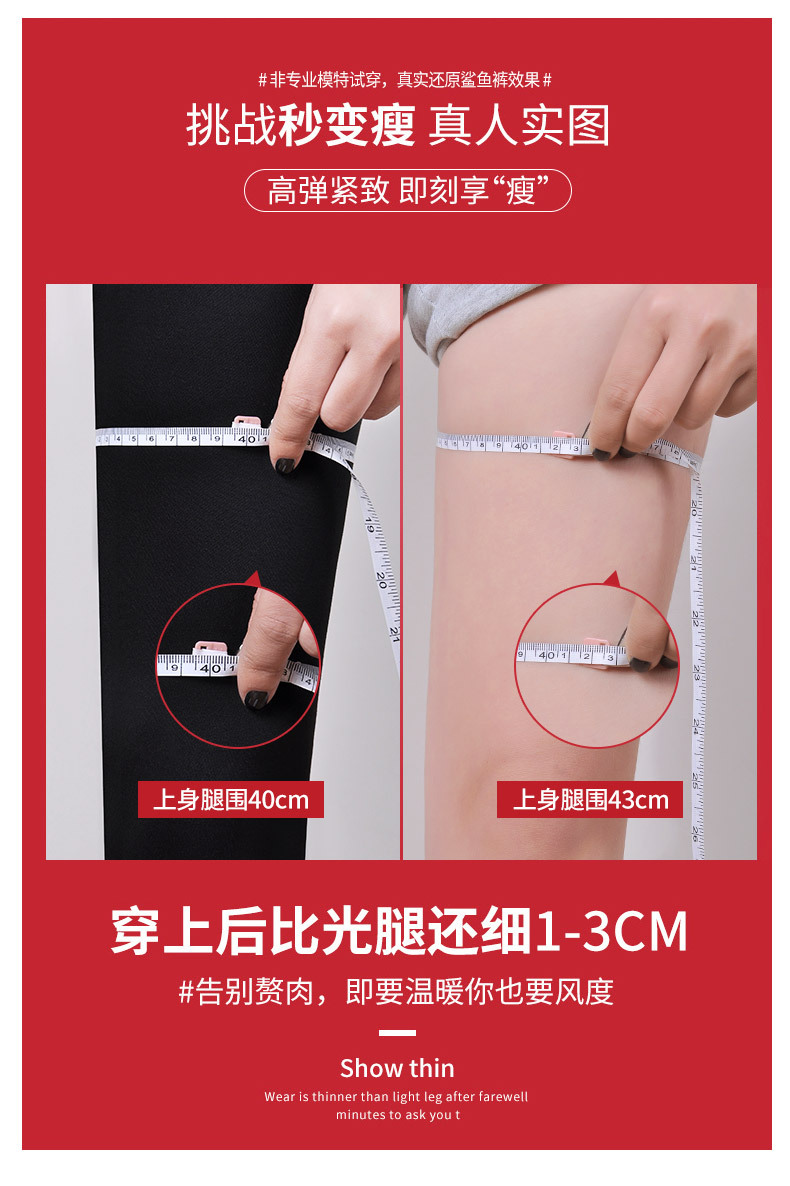 #非专业模特试穿，真实还原鲨鱼裤效果#

挑战秒变瘦 真人实图

高弹紧致 即刻享“瘦”

上身腿围40cm

上身腿围43cm

穿上后比光腿还细1-3CM

#告别赘肉，即要温暖你也要风度

Show thin

Wear is thinner than light leg after farewell minutes to ask you t