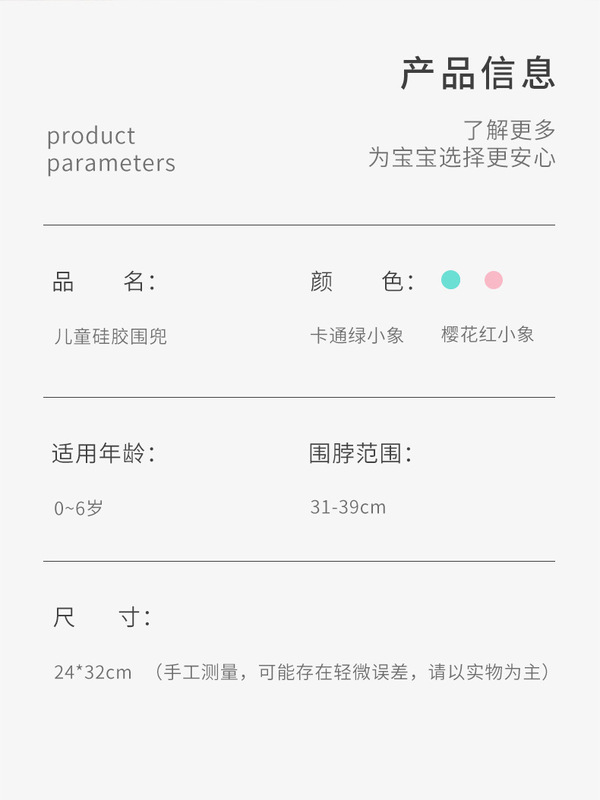 产品信息

product
parameters

了解更多
为宝宝选择更安心

品 名:

儿童硅胶围兜

颜 色:

卡通绿小象 樱花红小象

适用年龄:

0~6岁

围脖范围:

31-39cm

尺 寸:

24*32cm （手工测量，可能存在轻微误差，请以实物为主）