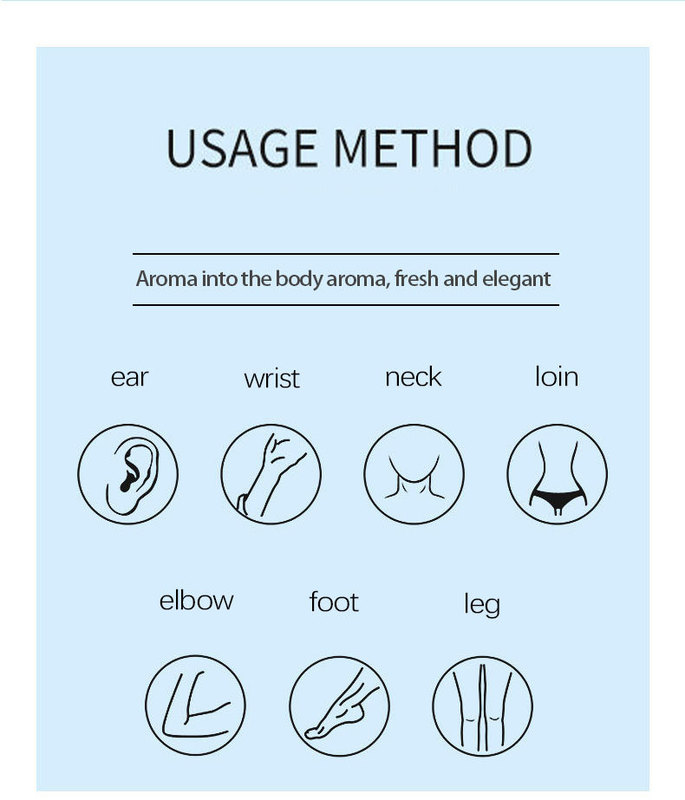 USAGE METHOD

Aroma into the body aroma, fresh and elegant

ear wrist neck loin

elbow foot leg