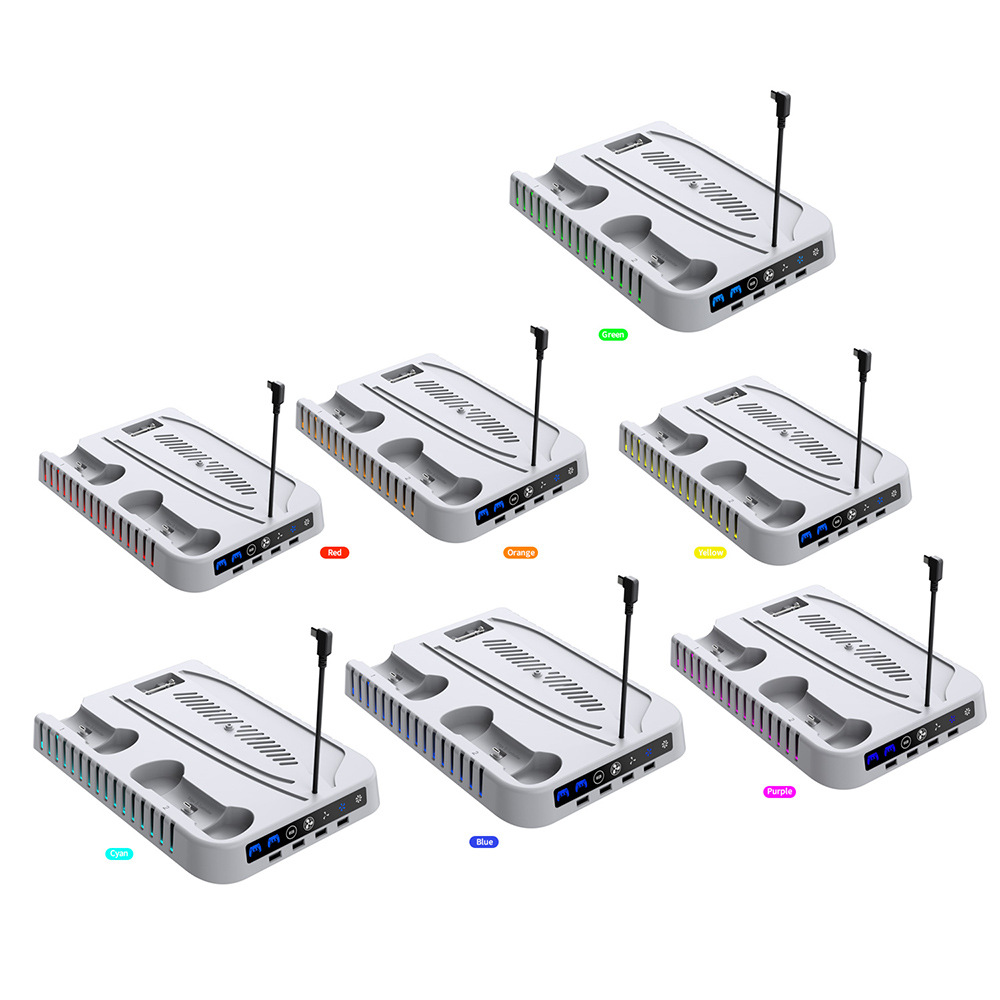 Green

Red

Orange

Yellow

Cyan

Blue

Purple