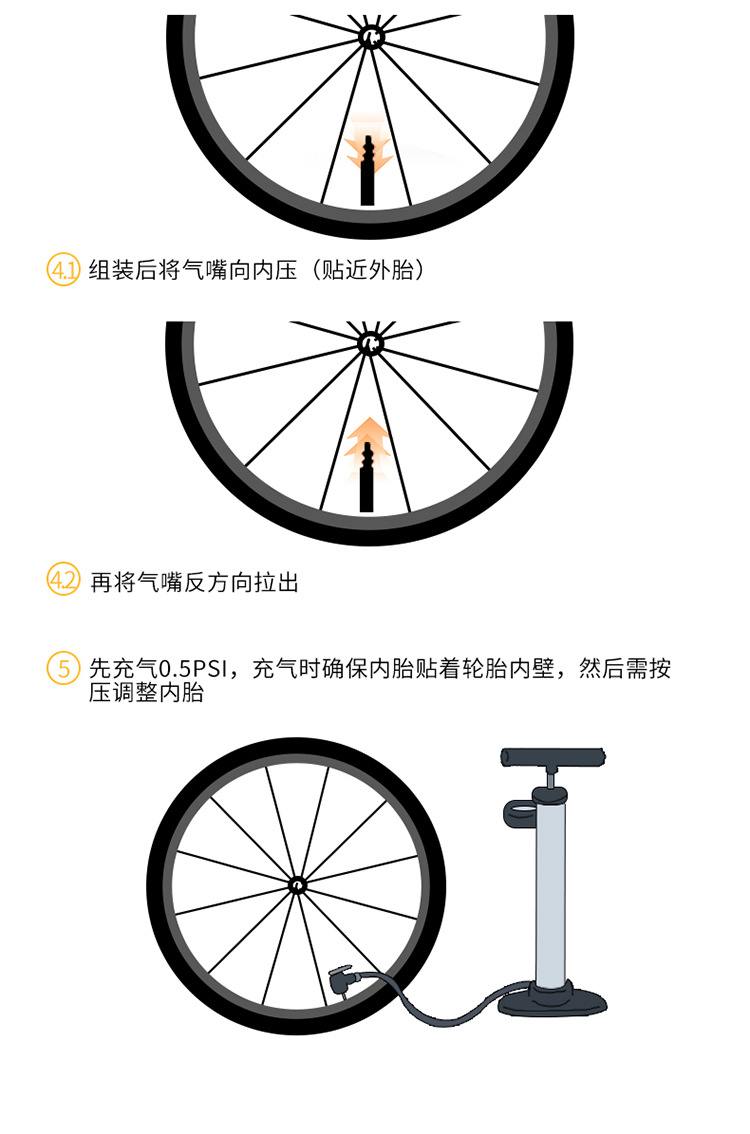 4.1 组装后将气嘴向内压（贴近外胎）

4.2 再将气嘴反方向拉出

5 先充气0.5PSI，充气时确保内胎贴着轮胎内壁，然后需按压调整内胎