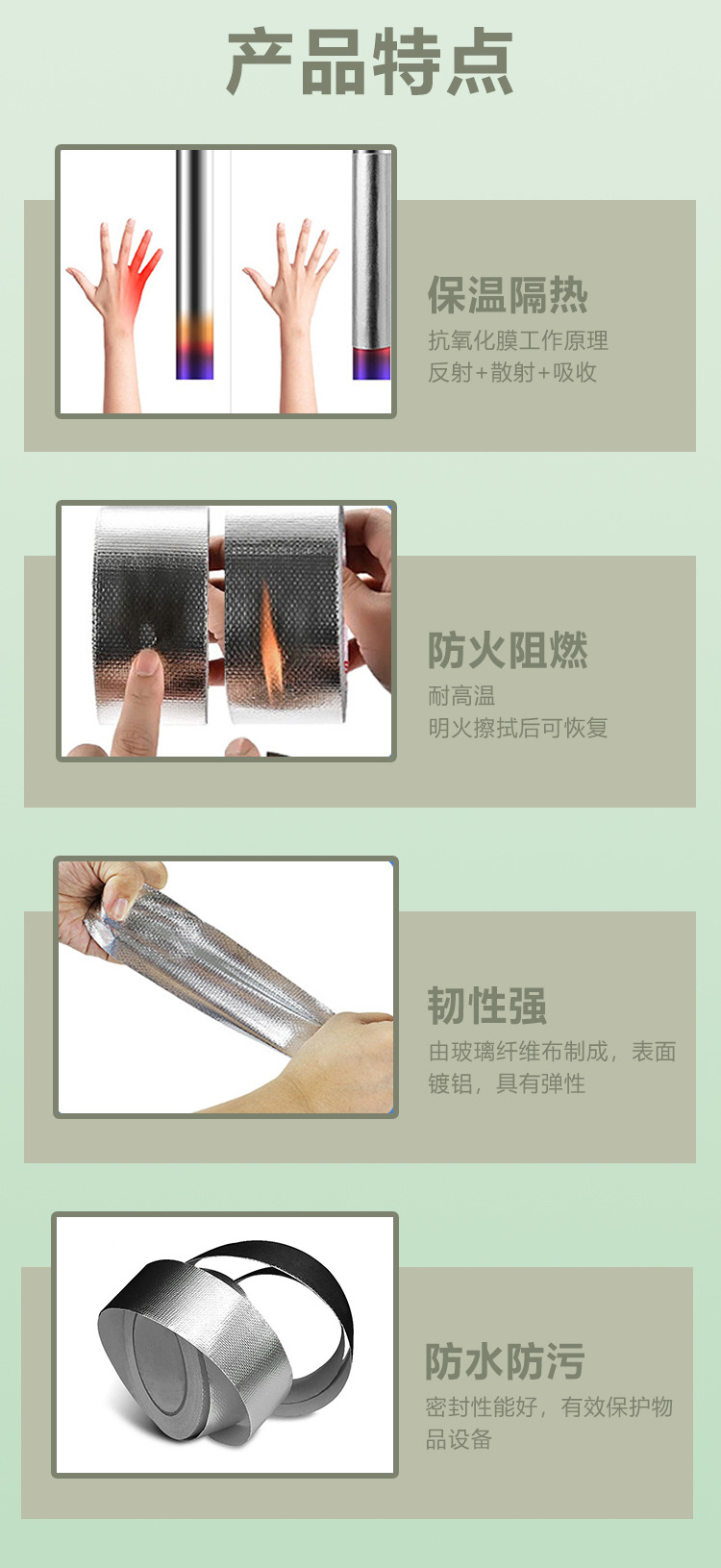 产品特点

保温隔热
抗氧化膜工作原理
反射+散射+吸收

防火阻燃
耐高温
明火擦拭后可恢复

韧性强
由玻璃纤维布制成，表面镀铝，具有弹性

防水防污
密封性能好，有效保护物品设备