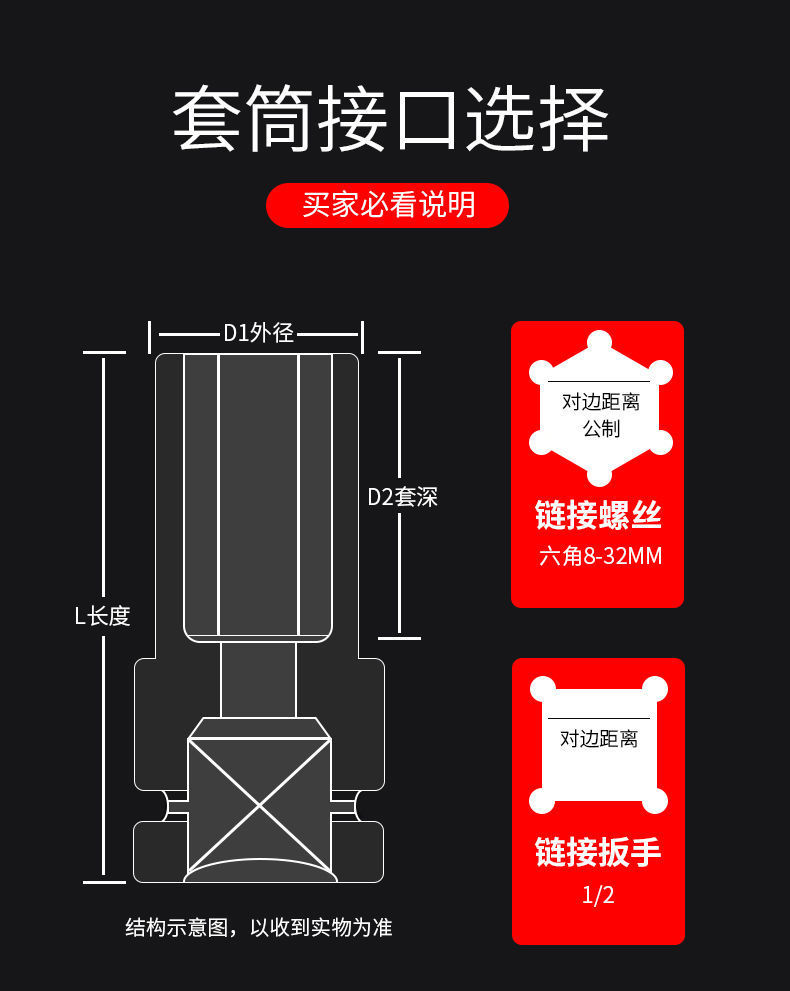 套筒接口选择

买家必看说明

D1外径

D2套深

L长度

结构示意图，以收到实物为准

对边距离
公制

链接螺丝

六角8-32MM

对边距离

链接扳手

1/2