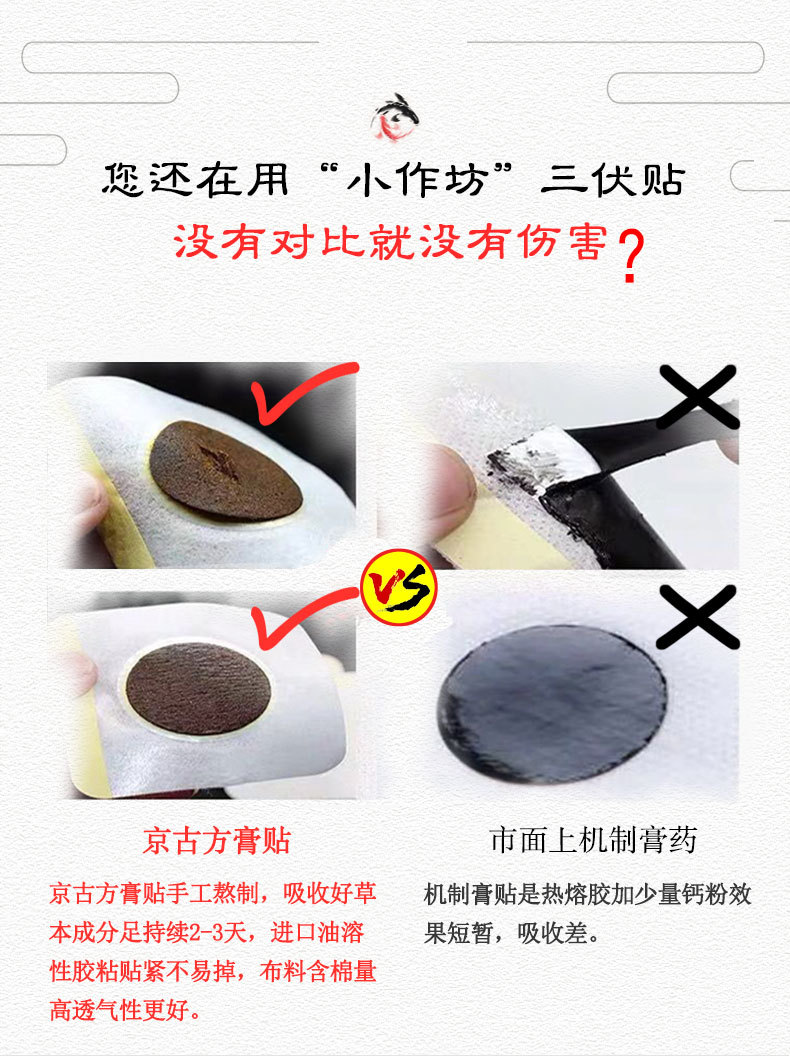 您还在用“小作坊”三伏贴

没有对比就没有伤害?

VS

京古方膏贴

京古方膏贴手工熬制，吸收好草本成分足持续2-3天，进口油溶性胶粘贴紧不易掉，布料含棉量高透气性更好。

市面上机制膏药

机制膏贴是热熔胶加少量钙粉效果短暂，吸收差。