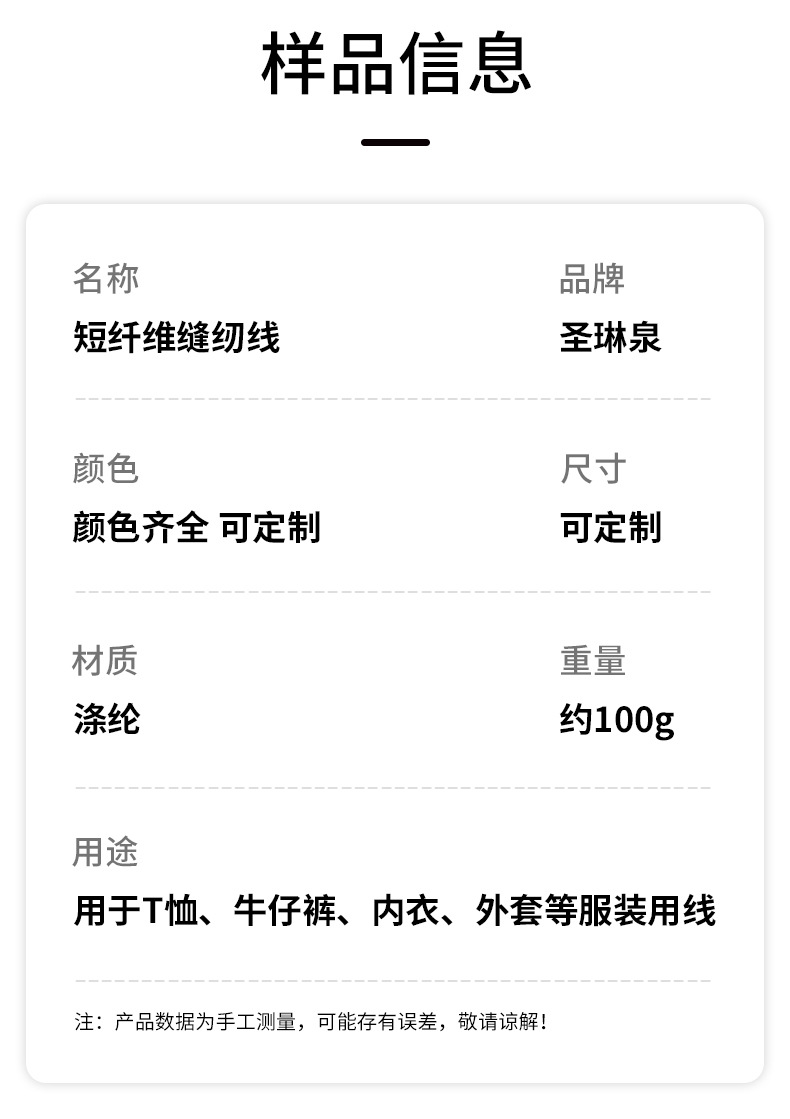 样品信息

名称
短纤维缝纫线

品牌
圣琳泉

颜色
颜色齐全 可定制

尺寸
可定制

材质
涤纶

重量
约100g

用途
用于T恤、牛仔裤、内衣、外套等服装用线

注：产品数据为手工测量，可能存有误差，敬请谅解！