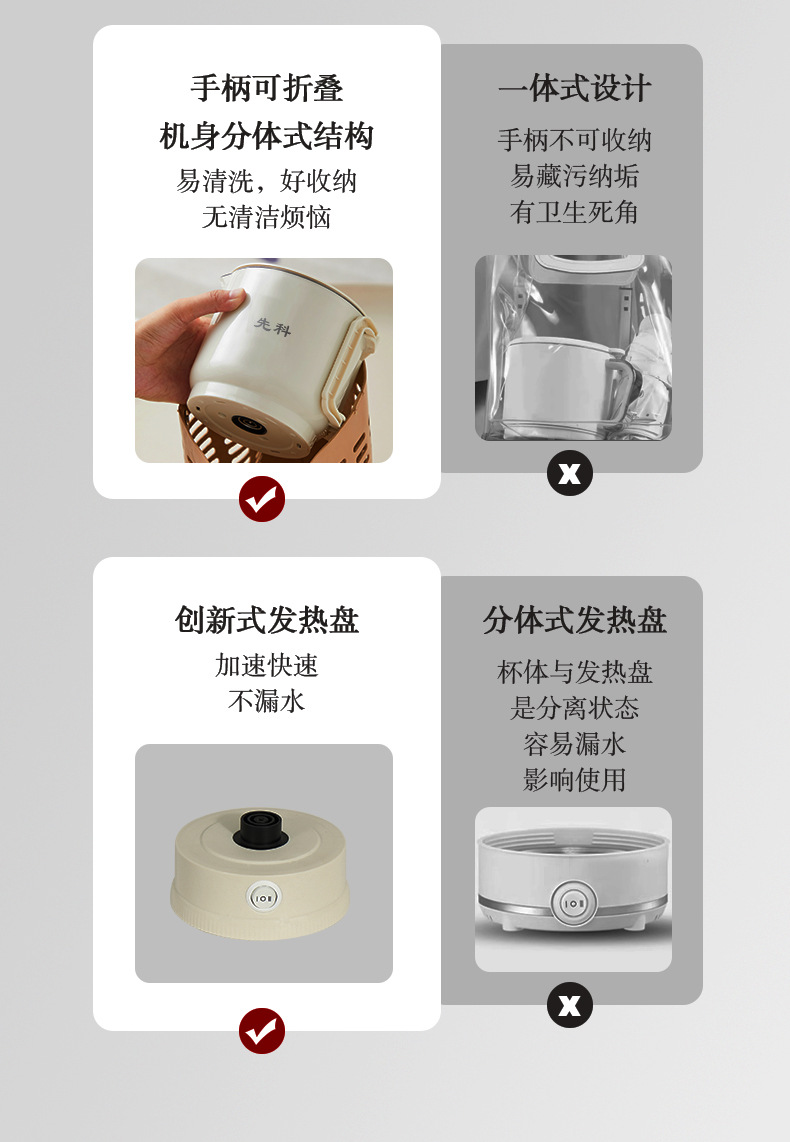 手柄可折叠
机身分体式结构
易清洗，好收纳
无清洁烦恼

先科

一体式设计
手柄不可收纳
易藏污纳垢
有卫生死角

创新式发热盘
加速快速
不漏水

分体式发热盘
杯体与发热盘
是分离状态
容易漏水
影响使用