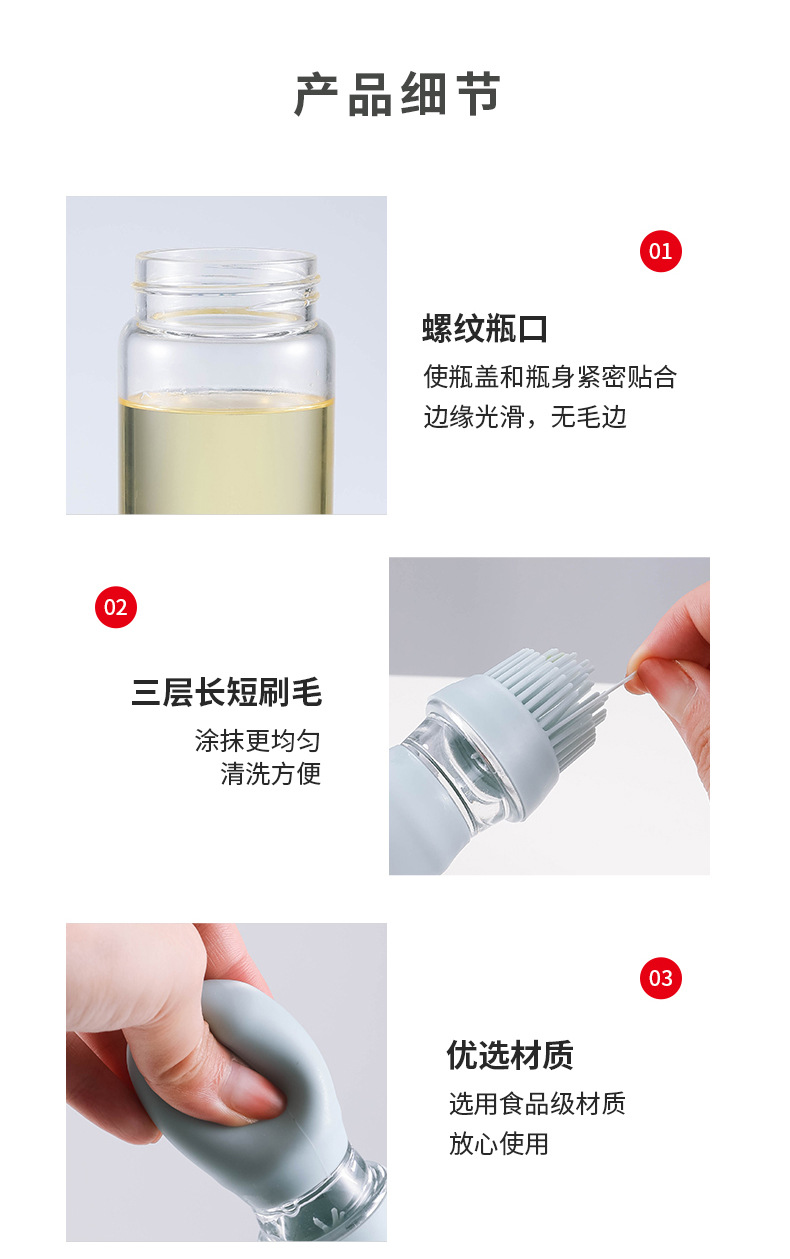 产品细节

01

螺纹瓶口

使瓶盖和瓶身紧密贴合
边缘光滑，无毛边

02

三层长短刷毛

涂抹更均匀
清洗方便

03

优选材质

选用食品级材质
放心使用