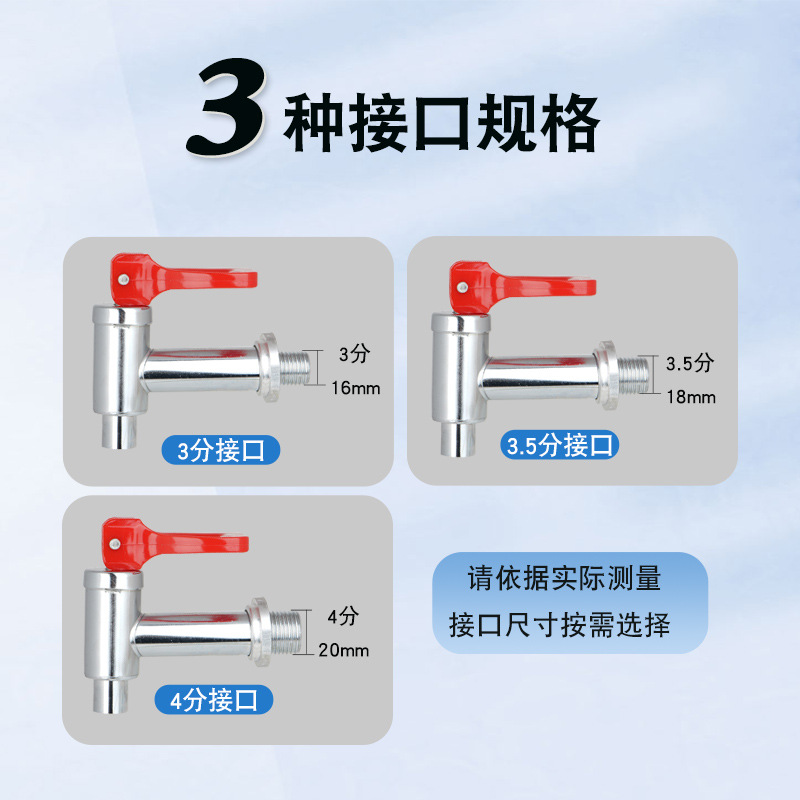 3种接口规格

3分
16mm
3分接口

3.5分
18mm
3.5分接口

4分
20mm
4分接口

请依据实际测量
接口尺寸按需选择