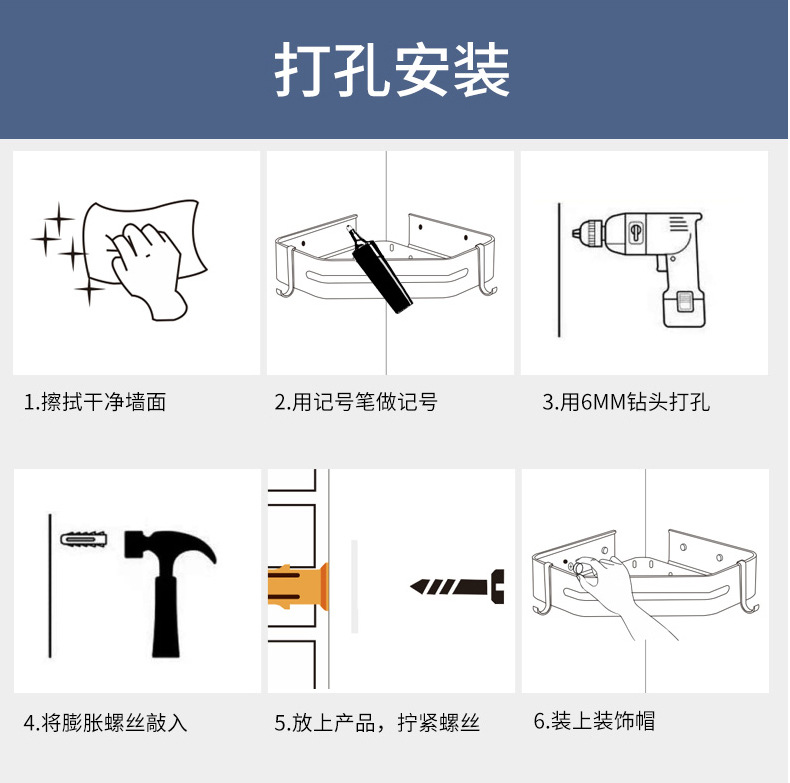 打孔安装

1.擦拭干净墙面

2.用记号笔做记号

3.用6MM钻头打孔

4.将膨胀螺丝敲入

5.放上产品，拧紧螺丝

6.装上装饰帽