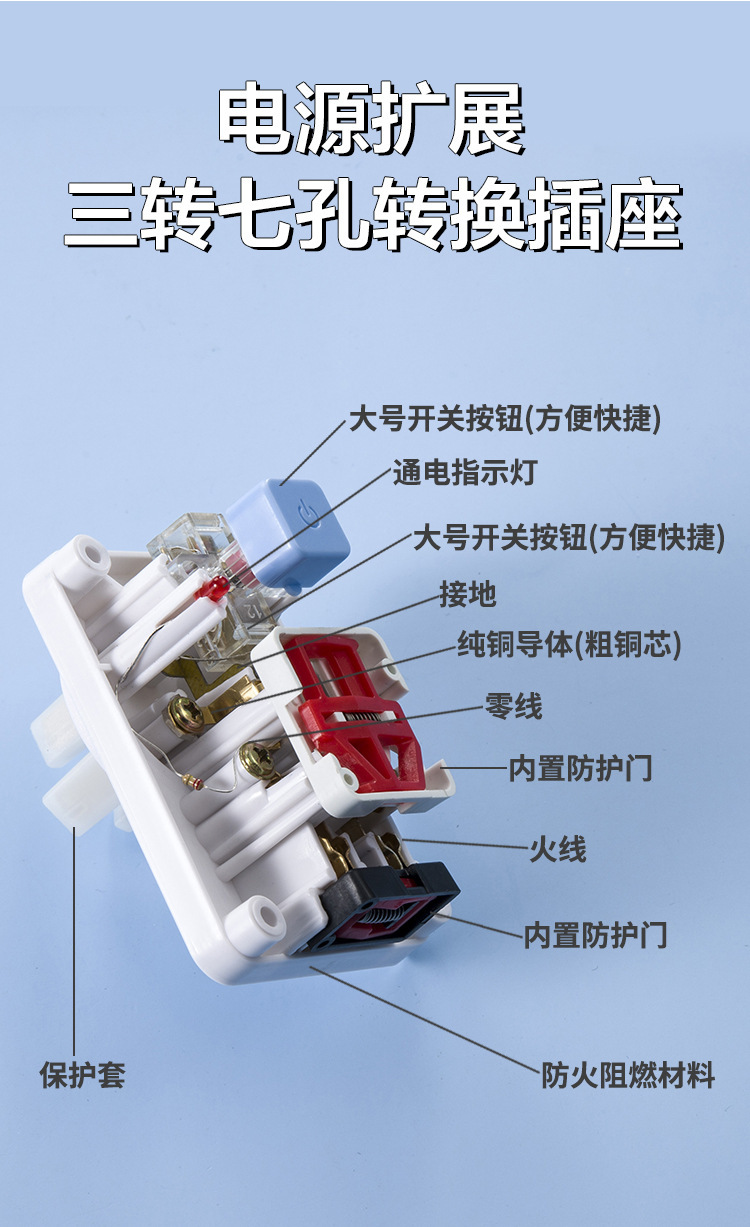 电源扩展
三转七孔转换插座

大号开关按钮(方便快捷)
通电指示灯
大号开关按钮(方便快捷)
接地
纯铜导体(粗铜芯)
零线
内置防护门
火线
内置防护门
保护套
防火阻燃材料