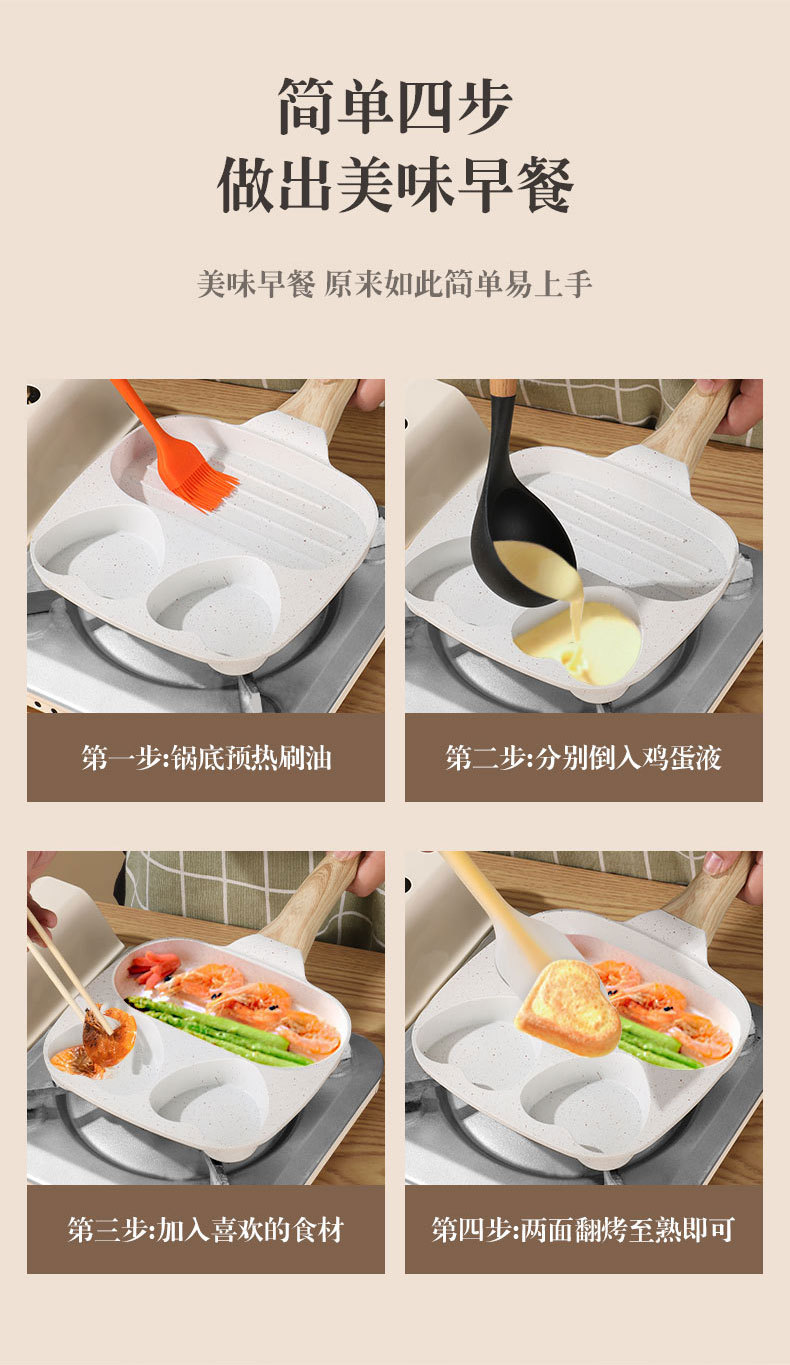 简单四步
做出美味早餐

美味早餐 原来如此简单易上手

第一步:锅底预热刷油

第二步:分别倒入鸡蛋液

第三步:加入喜欢的食材

第四步:两面翻烤至熟即可