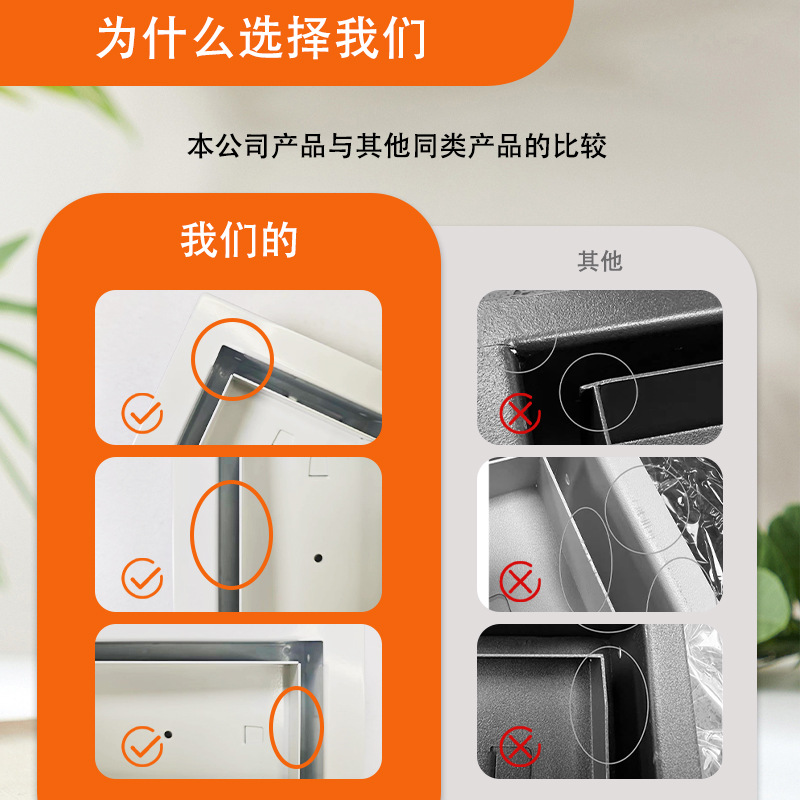 为什么选择我们

本公司产品与其他同类产品的比较

我们的

其他