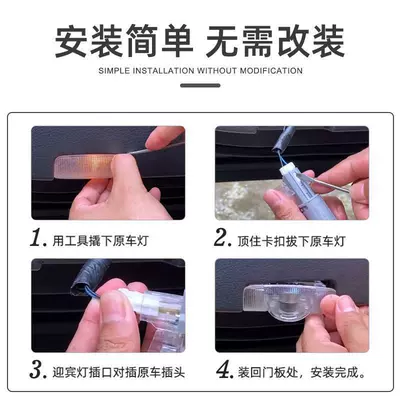 安装简单 无需改装

SIMPLE INSTALLATION WITHOUT MODIFICATION

1. 用工具撬下原车灯

2. 顶住卡扣拔下原车灯

3. 迎宾灯插口对插原车插头

4. 装回门板处，安装完成。