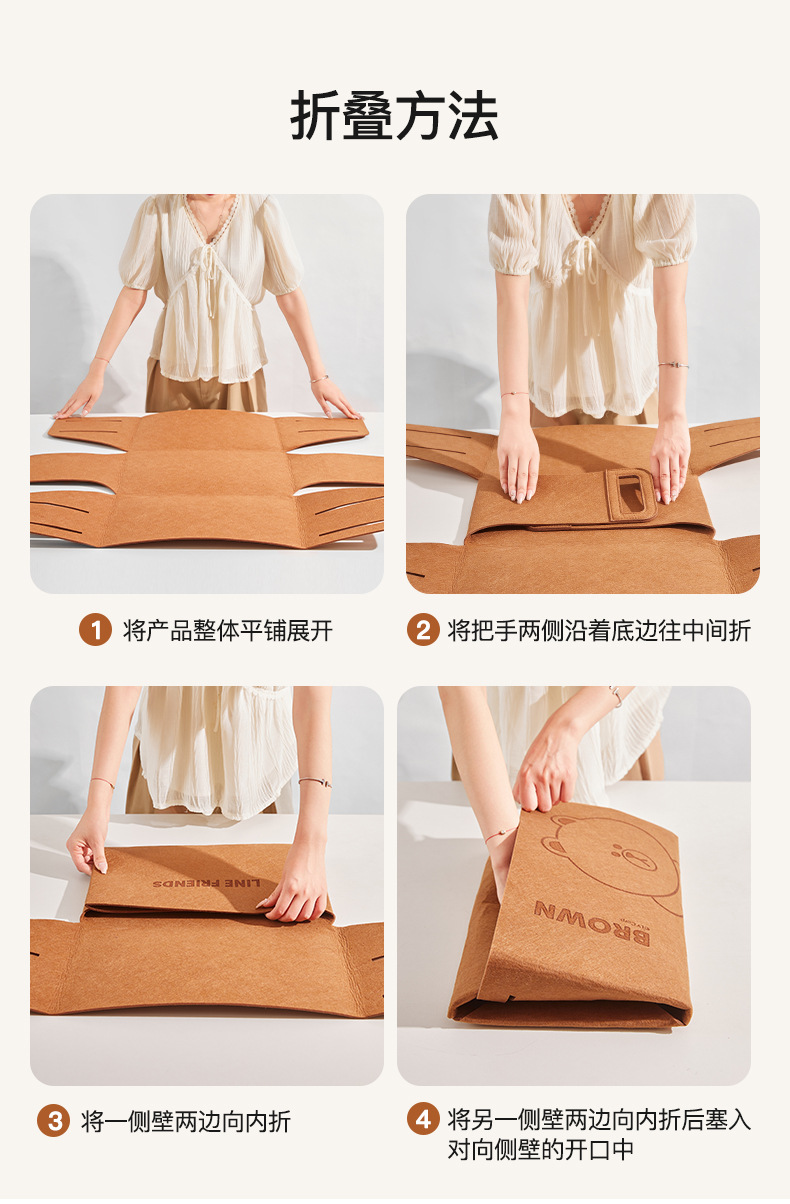 折叠方法

1 将产品整体平铺展开

2 将把手两侧沿着底边往中间折

LINE FRIENDS

BROWN

3 将一侧壁两边向内折

4 将另一侧壁两边向内折后塞入对向侧壁的开口中