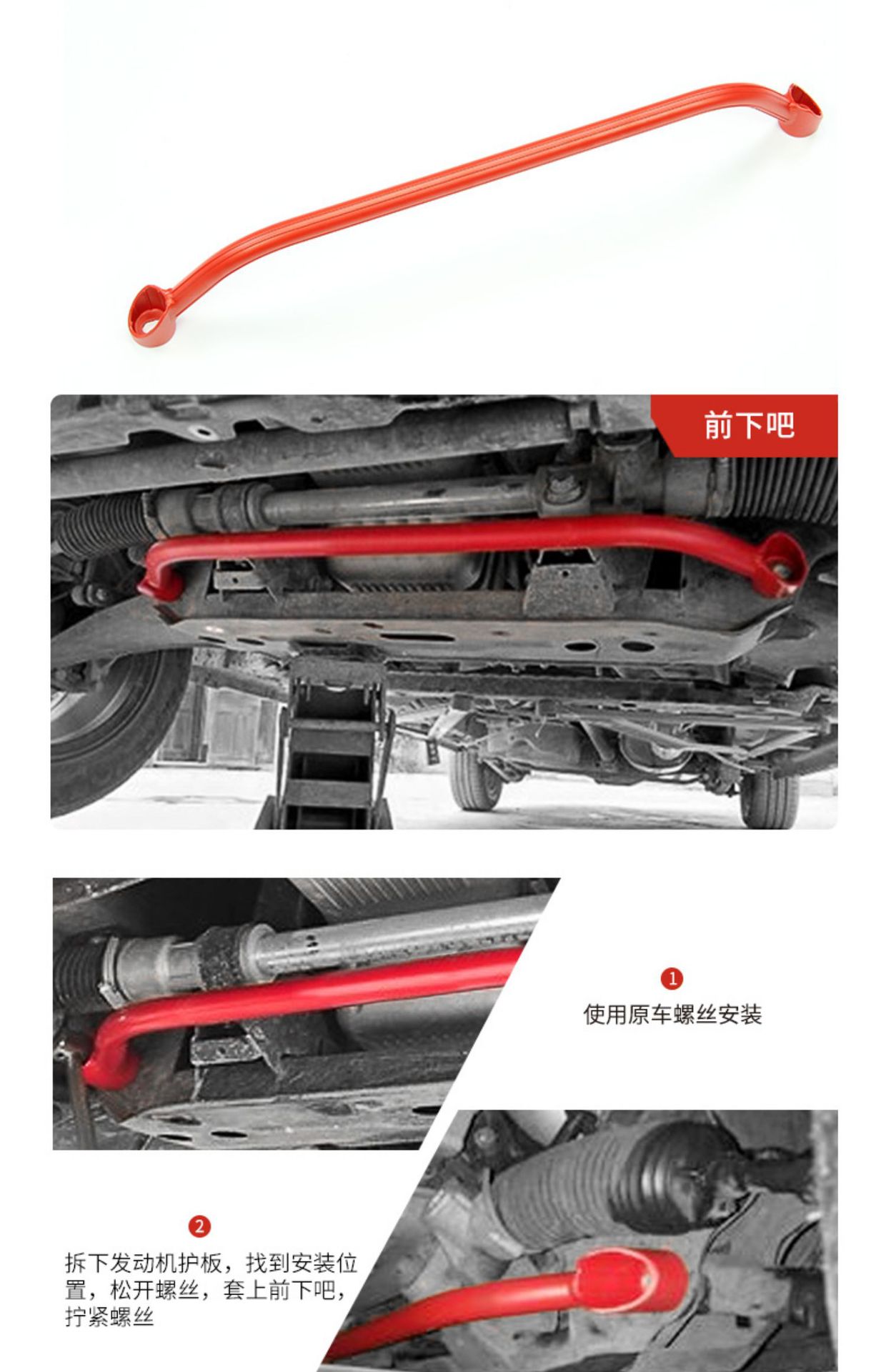 前下吧

1
使用原车螺丝安装

2
拆下发动机护板，找到安装位置，松开螺丝，套上前下吧，拧紧螺丝