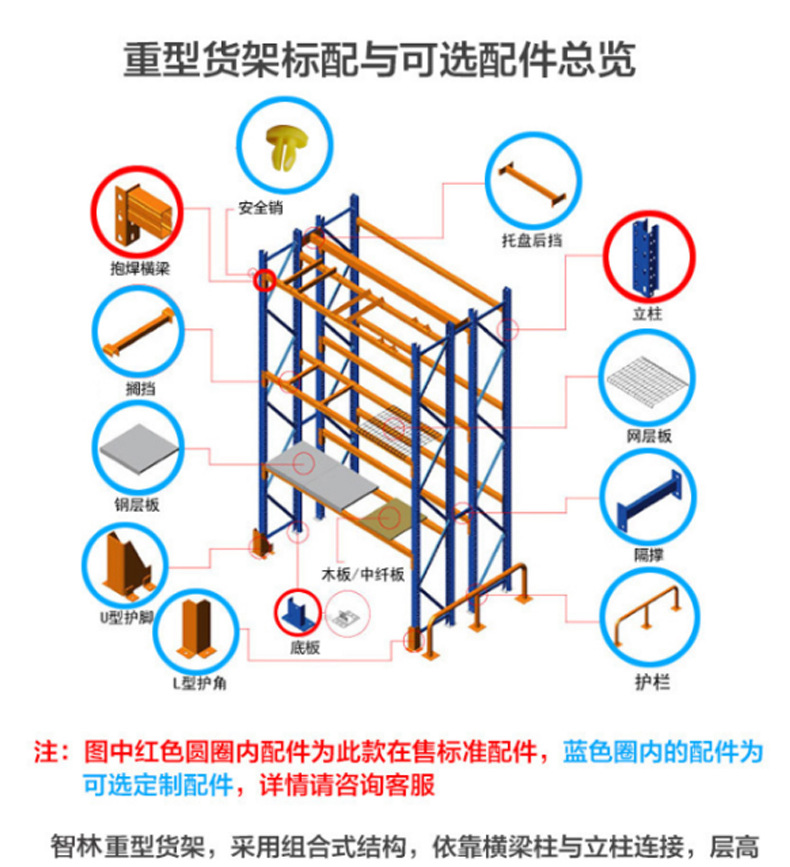 重型货架标配与可选配件总览

安全销

托盘后挡

抱焊横梁

立柱

搁挡

网层板

钢层板

隔撑

木板/中纤板

U型护脚

底板

L型护角

护栏

注：图中红色圆圈内配件为此款在售标准配件，蓝色圈内的配件为可选定制配件，详情请咨询客服

智林重型货架，采用组合式结构，依靠横梁柱与立柱连接，层高