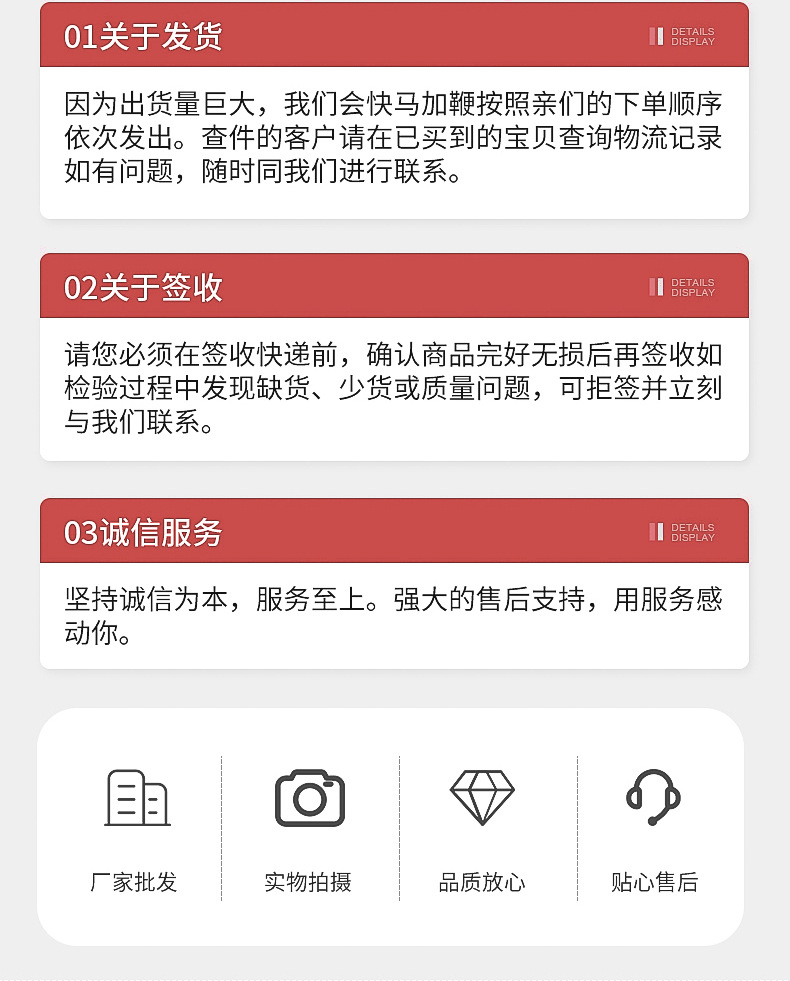 01关于发货

DETAILS
DISPLAY

因为出货量巨大，我们会快马加鞭按照亲们的下单顺序依次发出。查件的客户请在已买到的宝贝查询物流记录如有问题，随时同我们进行联系。

02关于签收

DETAILS
DISPLAY

请您必须在签收快递前，确认商品完好无损后再签收如检验过程中发现缺货、少货或质量问题，可拒签并立刻与我们联系。

03诚信服务

DETAILS
DISPLAY

坚持诚信为本，服务至上。强大的售后支持，用服务感动你。

厂家批发

实物拍摄

品质放心

贴心售后