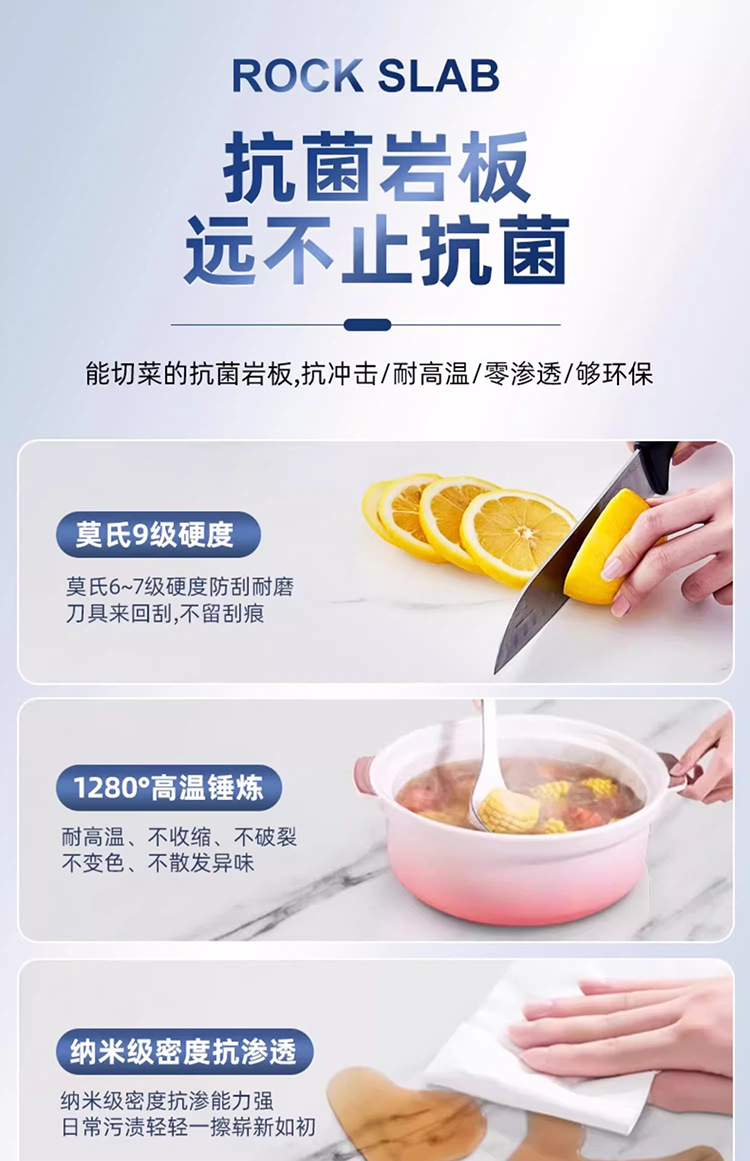 ROCK SLAB

抗菌岩板
远不止抗菌

能切菜的抗菌岩板,抗冲击/耐高温/零渗透/够环保

莫氏9级硬度

莫氏6~7级硬度防刮耐磨
刀具来回刮,不留刮痕

1280°高温锤炼

耐高温、不收缩、不破裂
不变色、不散发异味

纳米级密度抗渗透

纳米级密度抗渗能力强
日常污渍轻轻一擦崭新如初