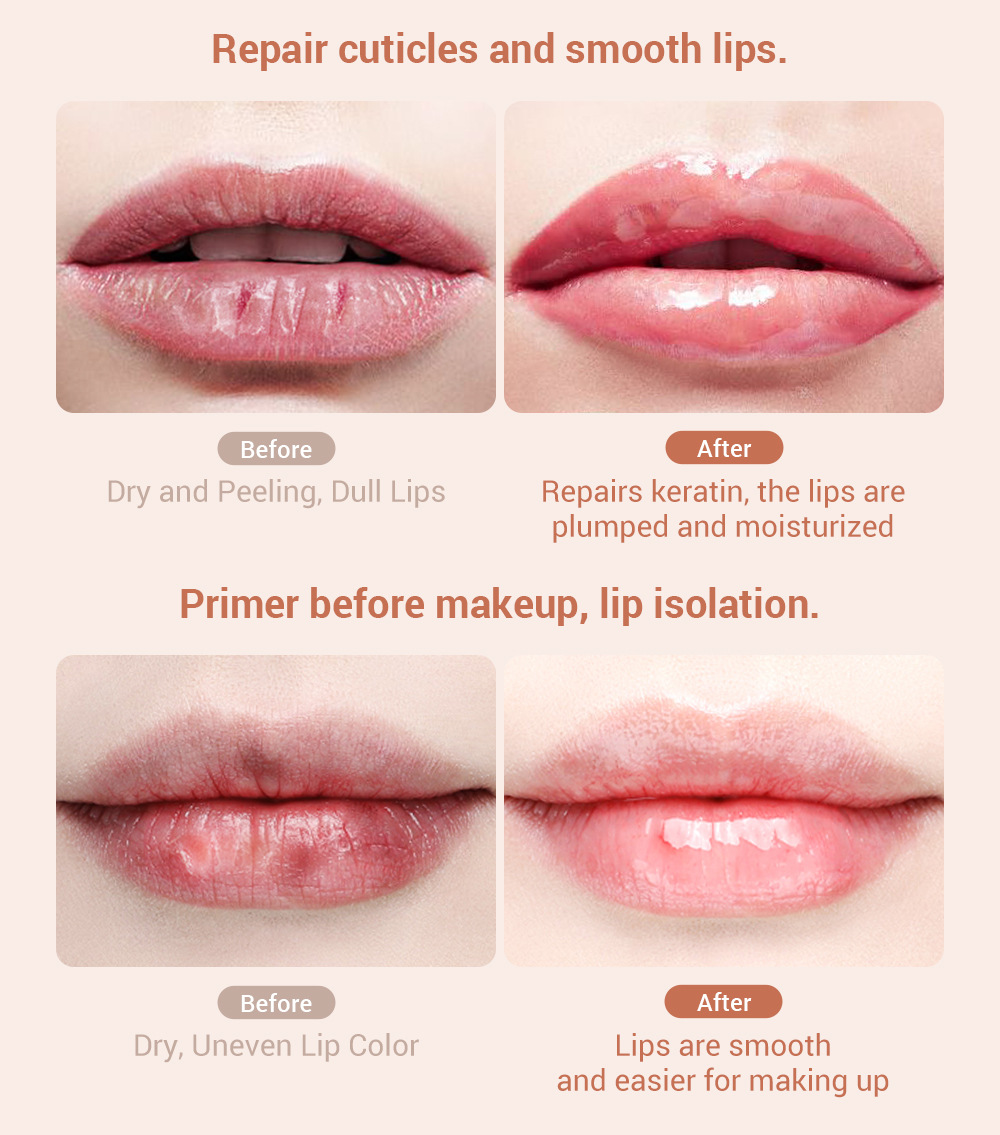 Repair cuticles and smooth lips.

Before
Dry and Peeling, Dull Lips

After
Repairs keratin, the lips are plumped and moisturized

Primer before makeup, lip isolation.

Before
Dry, Uneven Lip Color

After
Lips are smooth and easier for making up