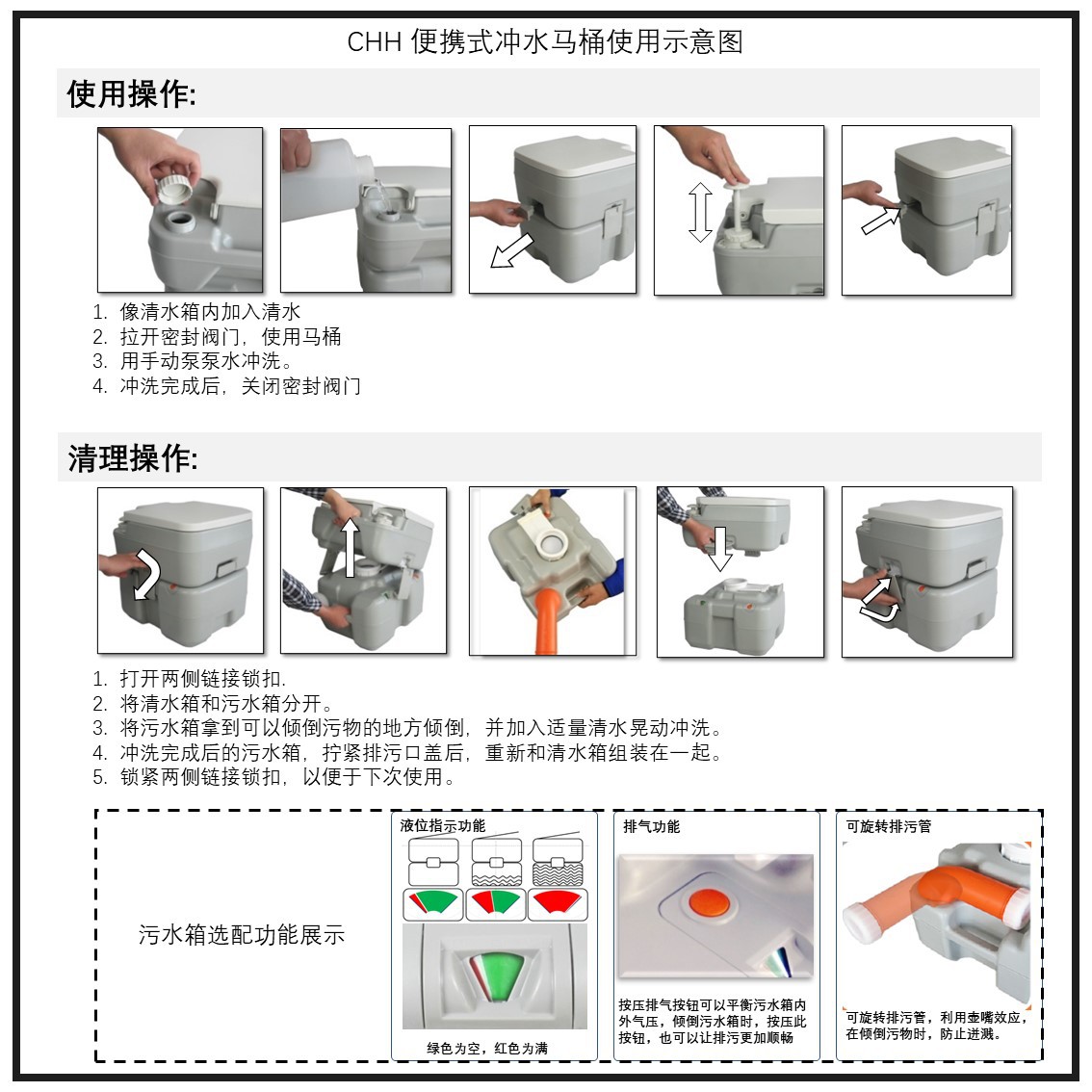 CHH 便携式冲水马桶使用示意图

使用操作:

1. 像清水箱内加入清水
2. 拉开密封阀门，使用马桶
3. 用手动泵泵水冲洗。
4. 冲洗完成后，关闭密封阀门

清理操作:

1. 打开两侧链接锁扣.
2. 将清水箱和污水箱分开。
3. 将污水箱拿到可以倾倒污物的地方倾倒，并加入适量清水晃动冲洗。
4. 冲洗完成后的污水箱，拧紧排污口盖后，重新和清水箱组装在一起。
5. 锁紧两侧链接锁扣，以便于下次使用。

污水箱选配功能展示

液位指示功能

绿色为空，红色为满

排气功能

按压排气按钮可以平衡污水箱内外气压，倾倒污水箱时，按压此按钮，也可以让排污更加顺畅

可旋转排污管

可旋转排污管，利用壶嘴效应，在倾倒污物时，防止迸溅。