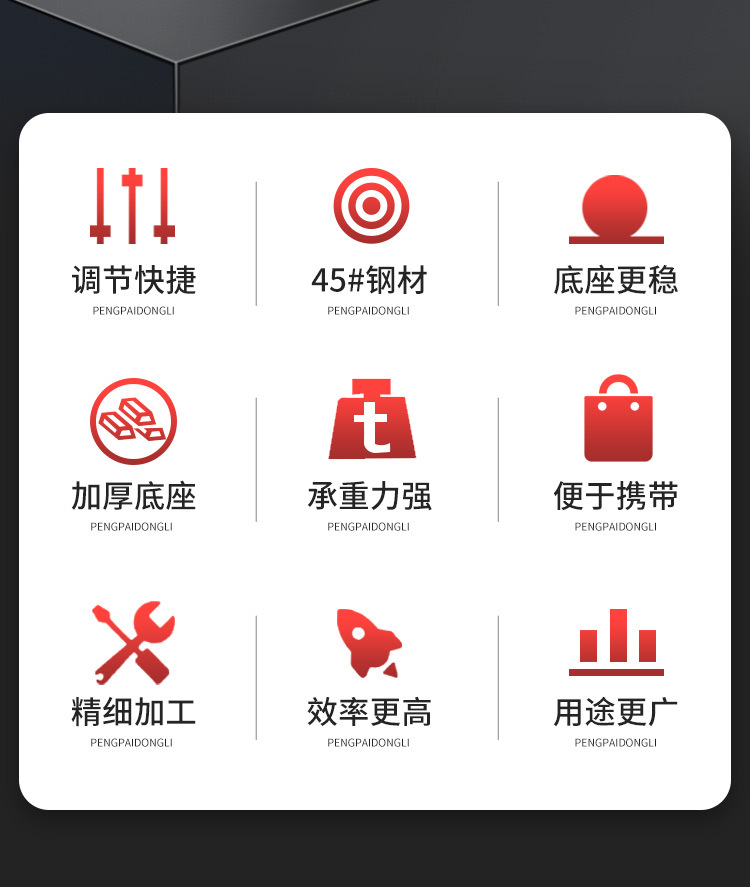 调节快捷
PENGPAIDONGLI

45#钢材
PENGPAIDONGLI

底座更稳
PENGPAIDONGLI

加厚底座
PENGPAIDONGLI

t

承重力强
PENGPAIDONGLI

便于携带
PENGPAIDONGLI

精细加工
PENGPAIDONGLI

效率更高
PENGPAIDONGLI

用途更广
PENGPAIDONGLI