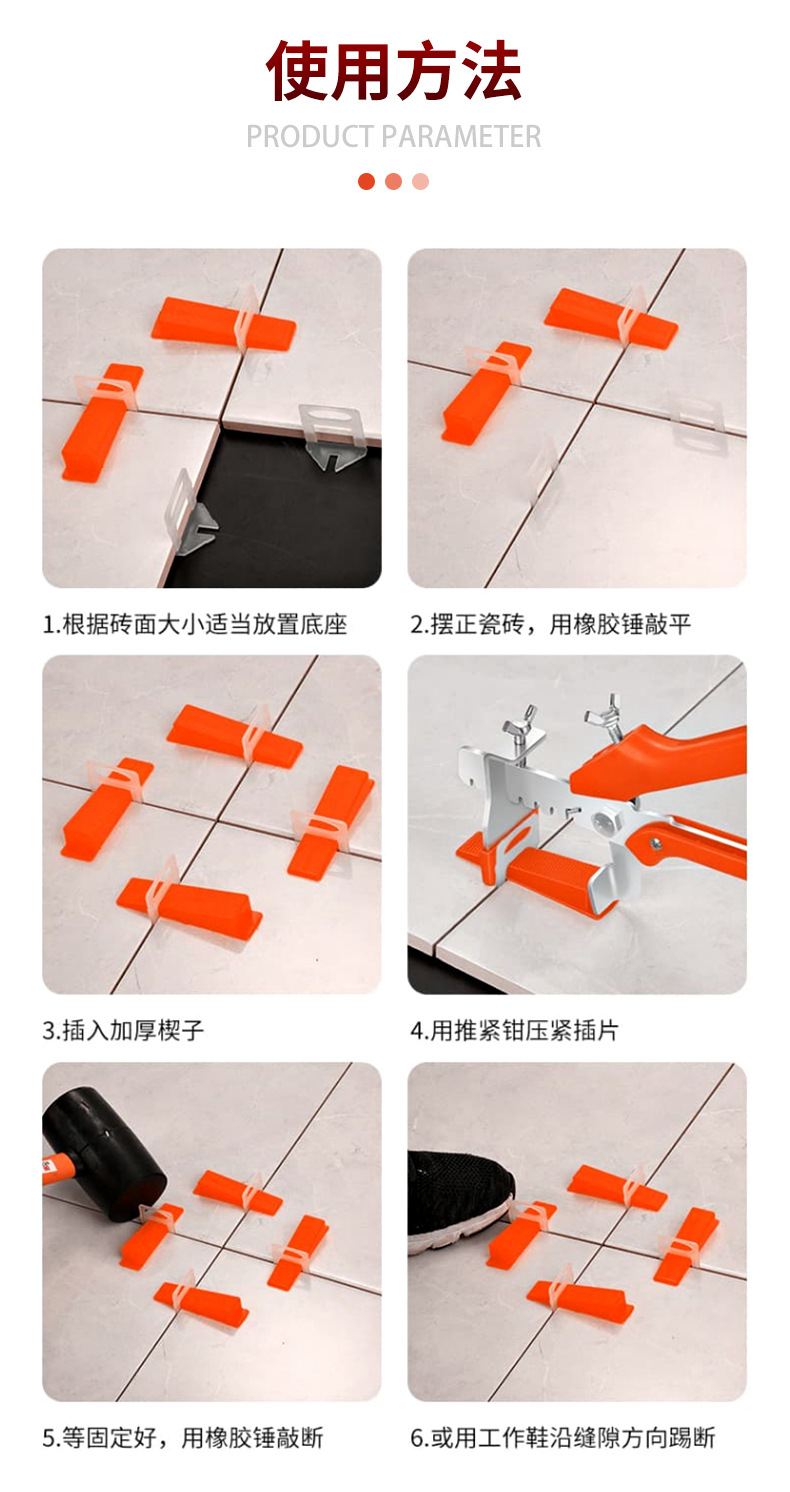 使用方法

PRODUCT PARAMETER

1.根据砖面大小适当放置底座

2.摆正瓷砖，用橡胶锤敲平

3.插入加厚楔子

4.用推紧钳压紧插片

5.等固定好，用橡胶锤敲断

6.或用工作鞋沿缝隙方向踢断