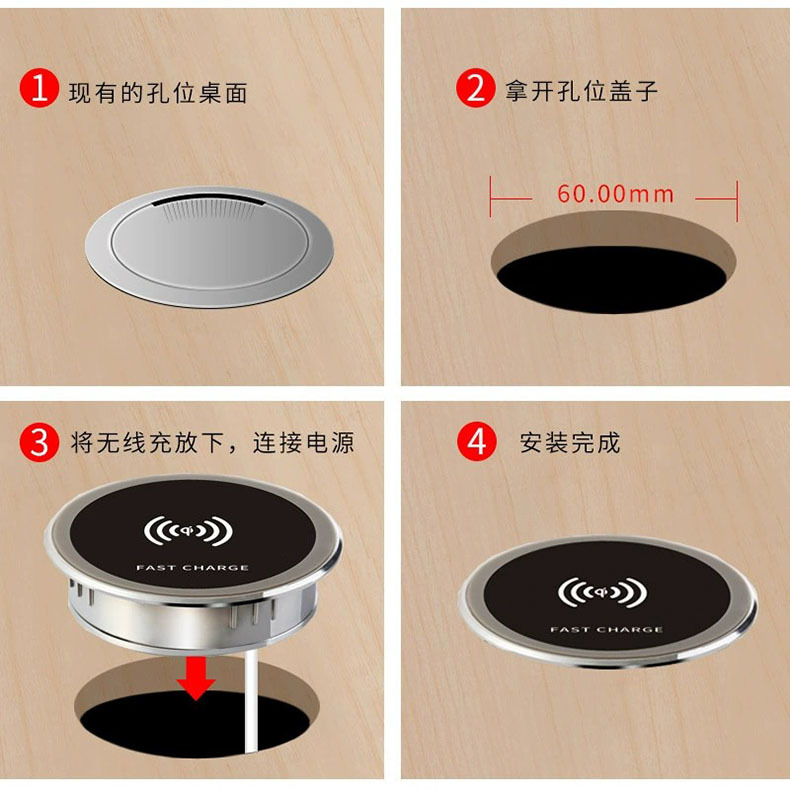 1 现有的孔位桌面

2 拿开孔位盖子

60.00mm

3 将无线充放下，连接电源

FAST CHARGE

4 安装完成

FAST CHARGE