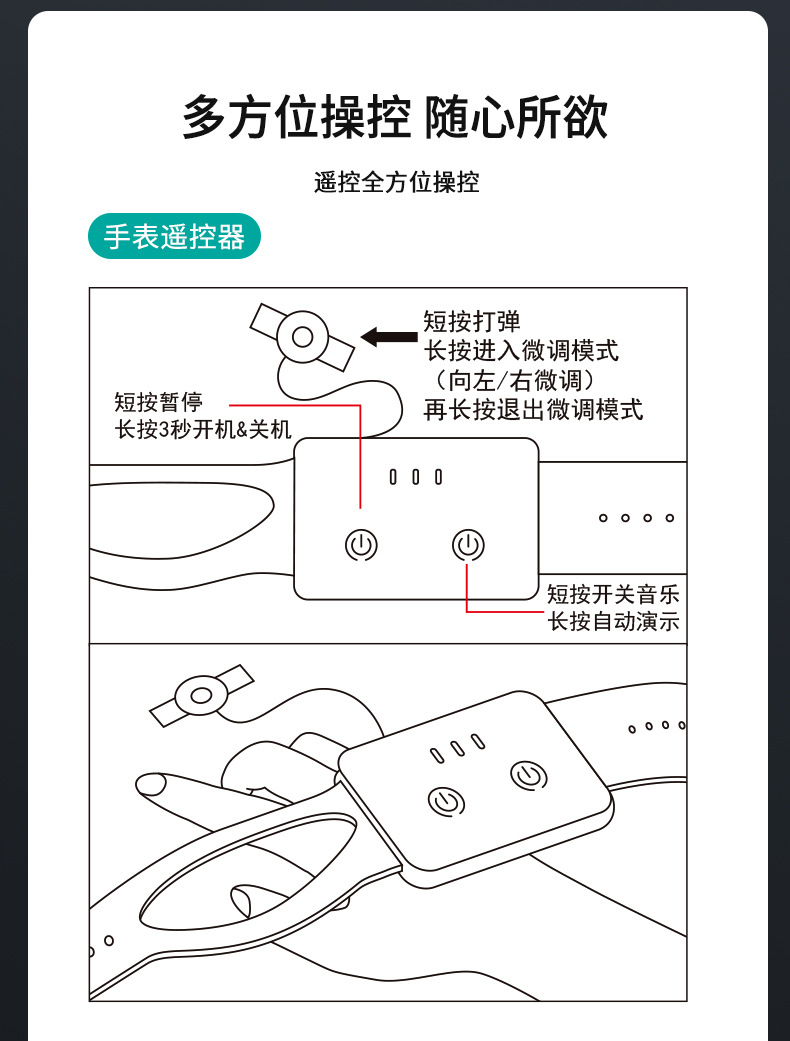 多方位操控 随心所欲

遥控全方位操控

手表遥控器

短按打弹
长按进入微调模式
（向左/右微调）
再长按退出微调模式

短按暂停
长按3秒开机&关机

短按开关音乐
长按自动演示