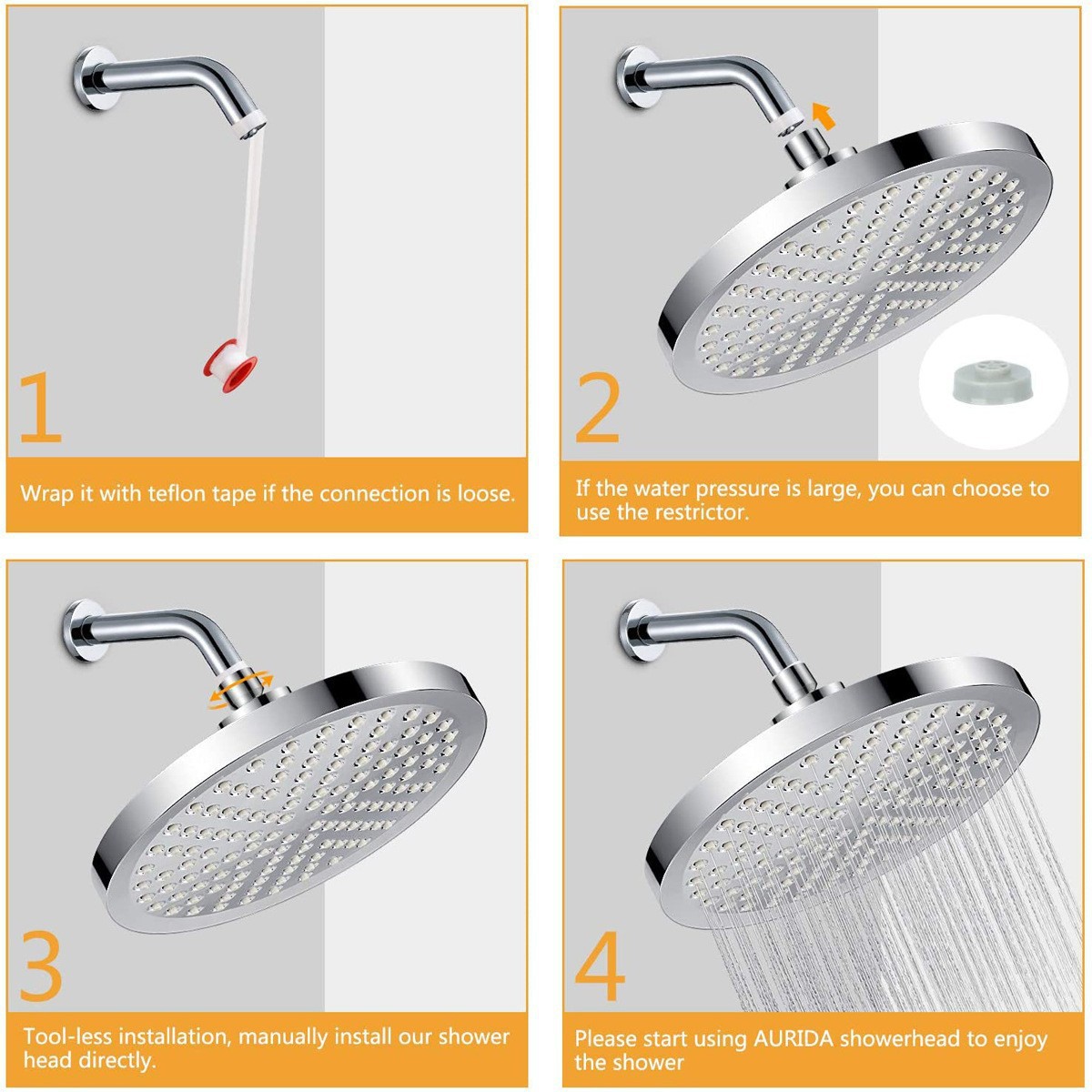 1

Wrap it with teflon tape if the connection is loose.

2

If the water pressure is large, you can choose to use the restrictor.

3

Tool-less installation, manually install our shower head directly.

4

Please start using AURIDA showerhead to enjoy the shower