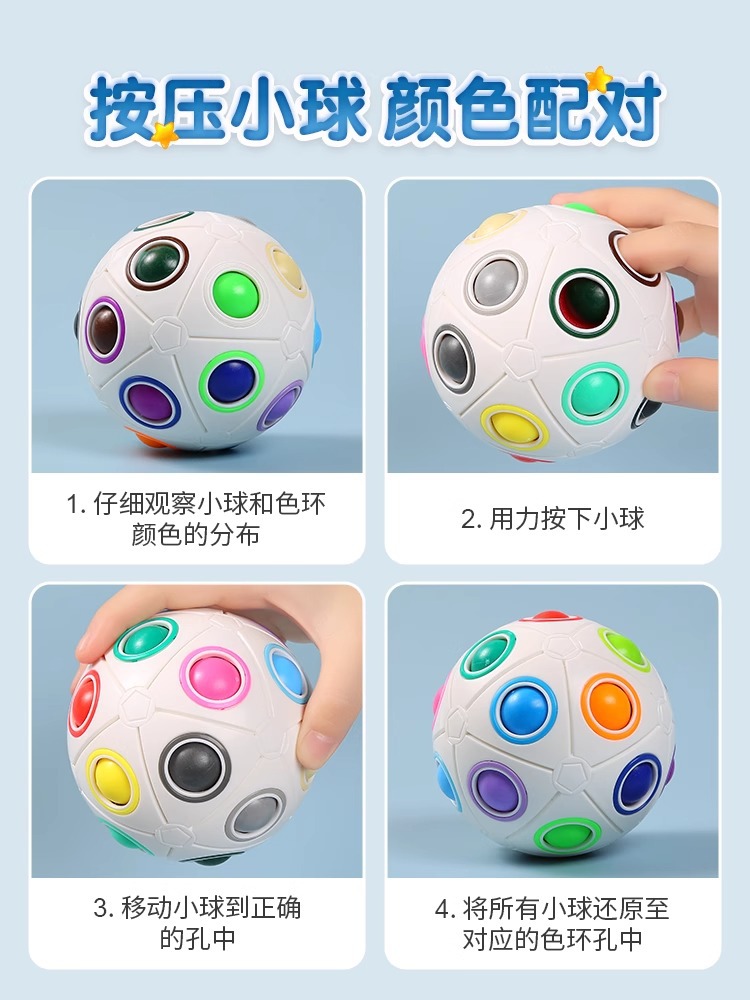 按压小球 颜色配对

1. 仔细观察小球和色环颜色的分布

2. 用力按下小球

3. 移动小球到正确的孔中

4. 将所有小球还原至对应的色环孔中