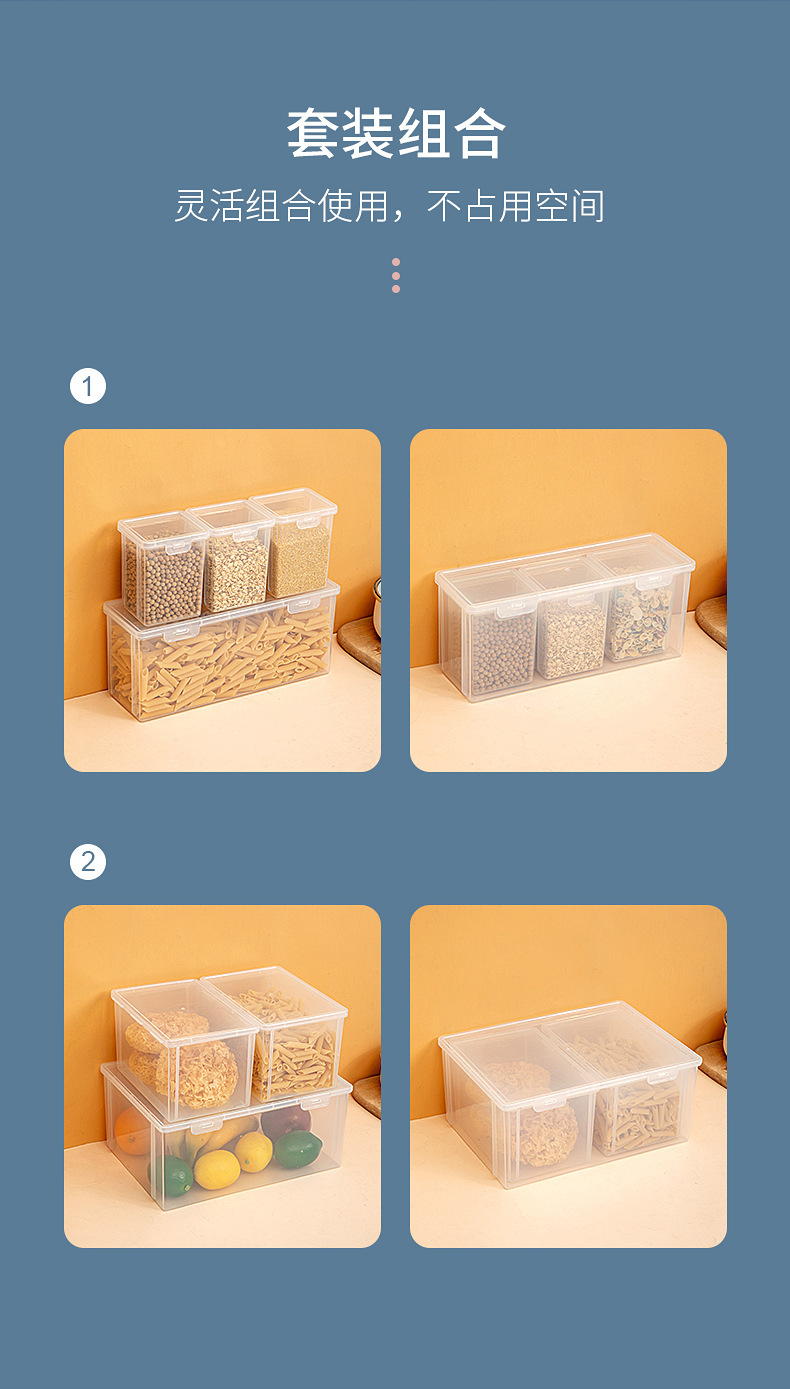 套装组合

灵活组合使用，不占用空间

1

2