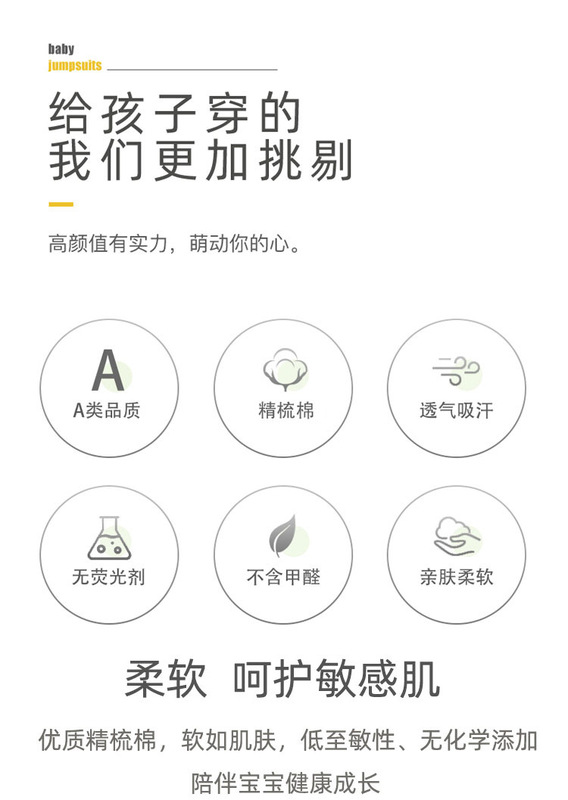 baby
jumpsuits

给孩子穿的
我们更加挑剔

高颜值有实力，萌动你的心。

A
A类品质

精梳棉

透气吸汗

无荧光剂

不含甲醛

亲肤柔软

柔软 呵护敏感肌

优质精梳棉，软如肌肤，低至敏性、无化学添加
陪伴宝宝健康成长