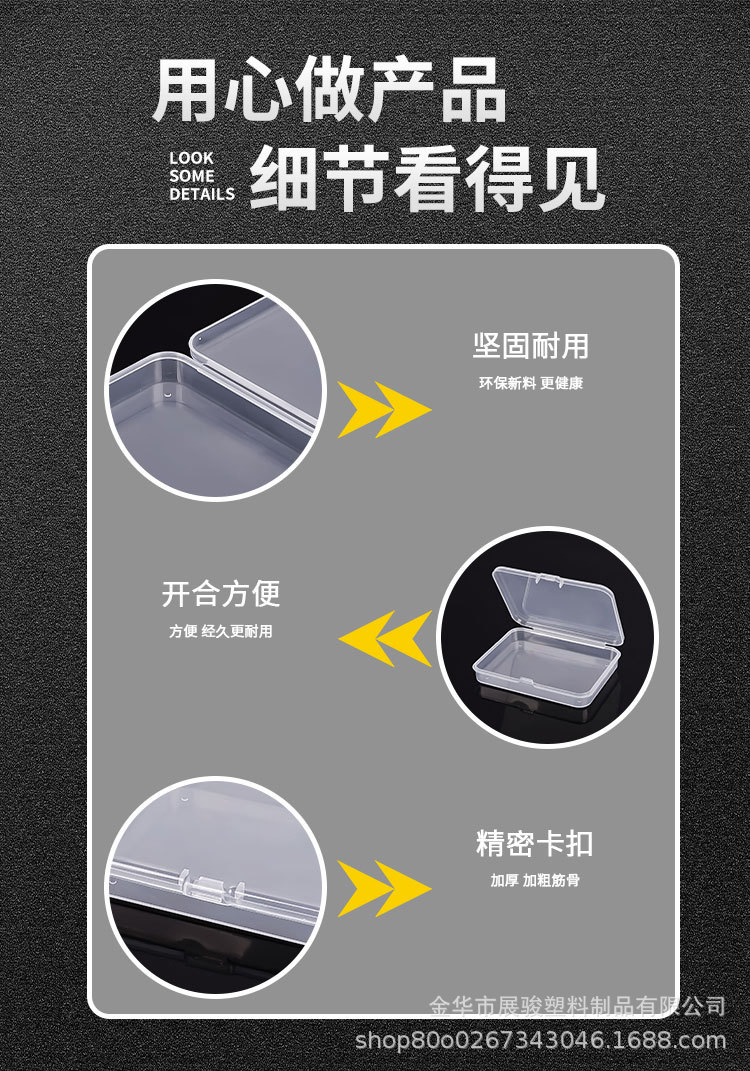 用心做产品

LOOK
SOME
DETAILS

细节看得见

坚固耐用

环保新料 更健康

开合方便

方便 经久更耐用

精密卡扣

加厚 加粗筋骨

金华市展骏塑料制品有限公司
shop80o0267343046.1688.com