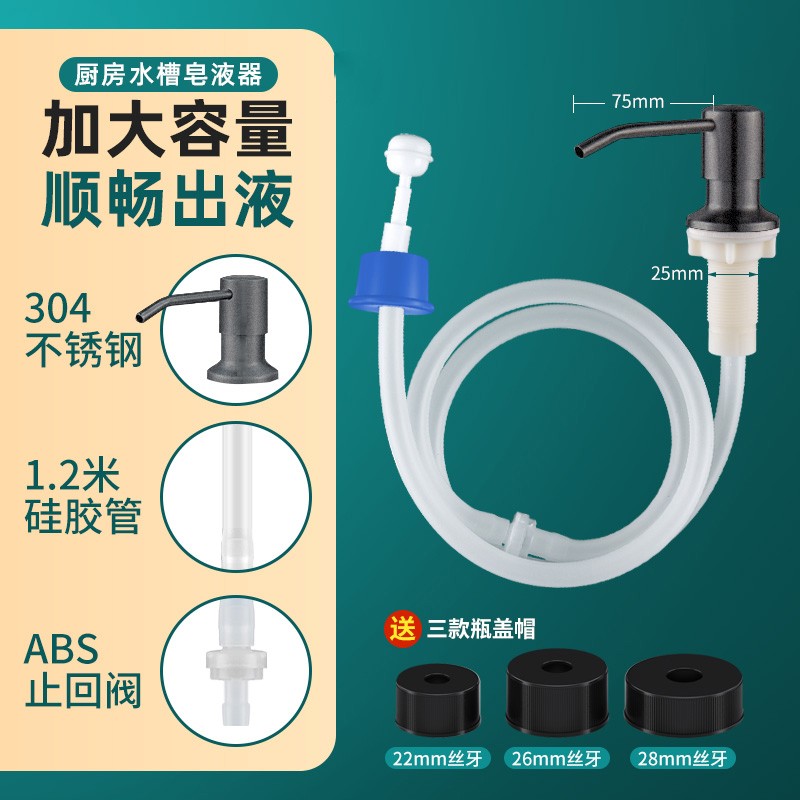 厨房水槽皂液器
加大容量
顺畅出液

304
不锈钢

1.2米
硅胶管

ABS
止回阀

75mm

25mm

送 三款瓶盖帽

22mm丝牙
26mm丝牙
28mm丝牙