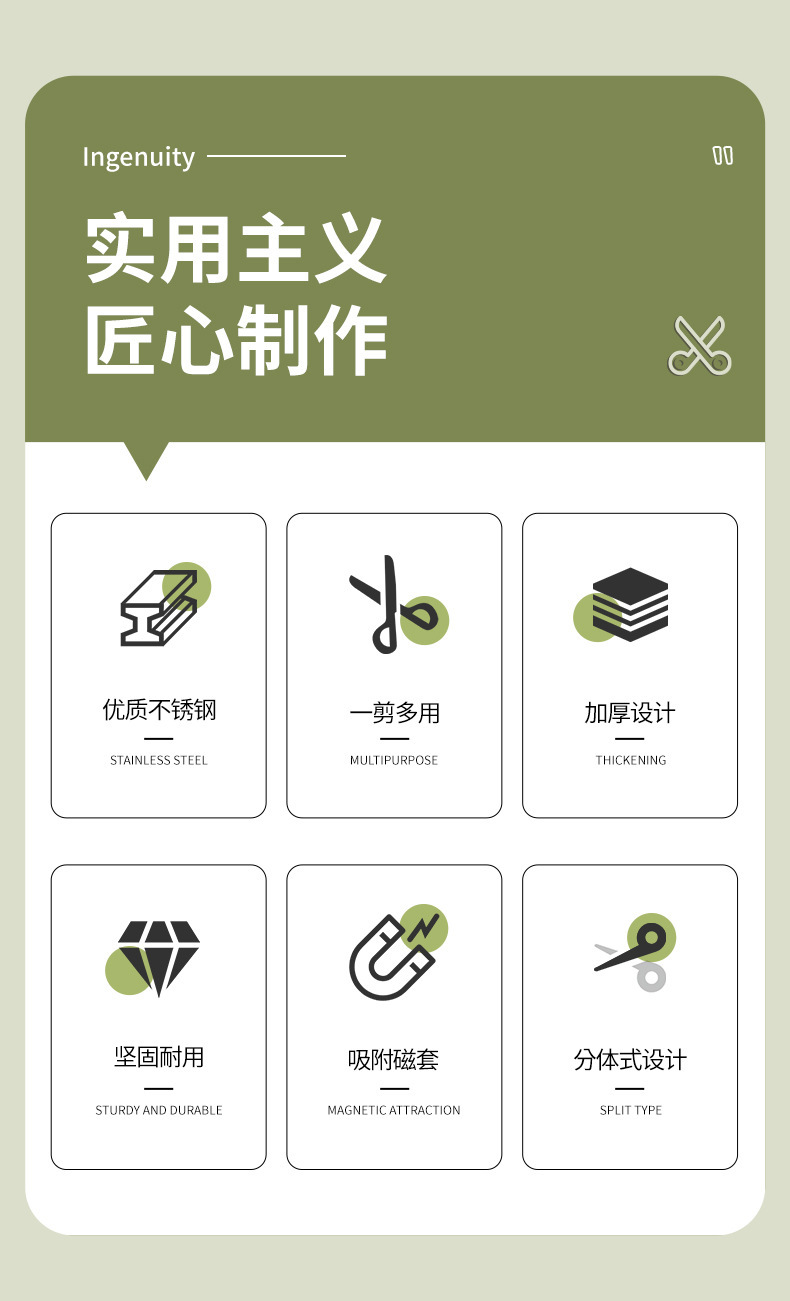 Ingenuity

实用主义
匠心制作

优质不锈钢
STAINLESS STEEL

一剪多用
MULTIPURPOSE

加厚设计
THICKENING

坚固耐用
STURDY AND DURABLE

吸附磁套
MAGNETIC ATTRACTION

分体式设计
SPLIT TYPE