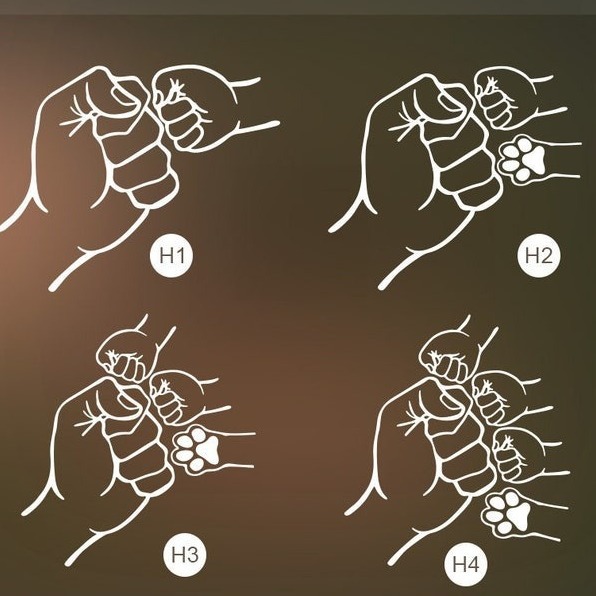 H1

H2

H3

H4