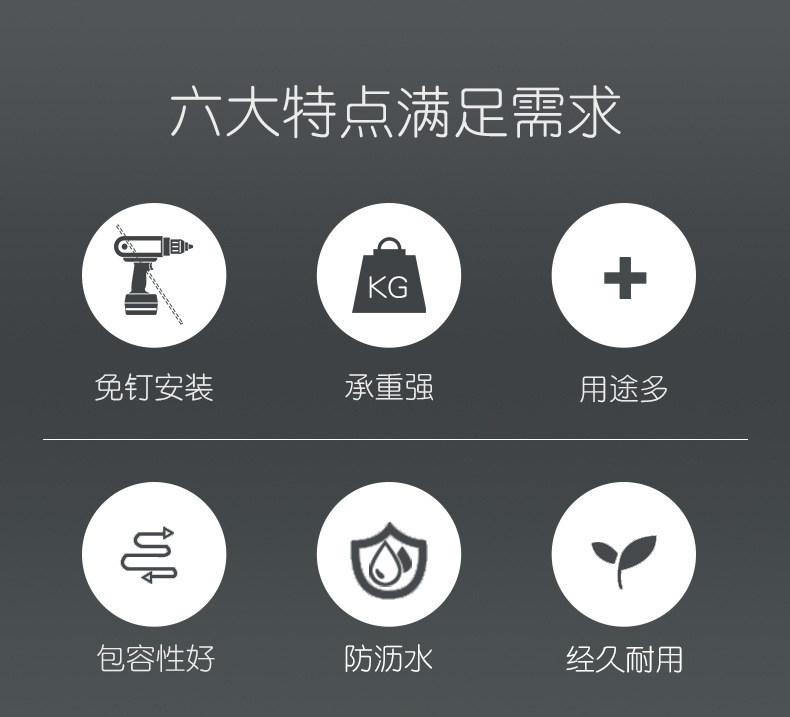 六大特点满足需求

KG

免钉安装

承重强

用途多

包容性好

防沥水

经久耐用