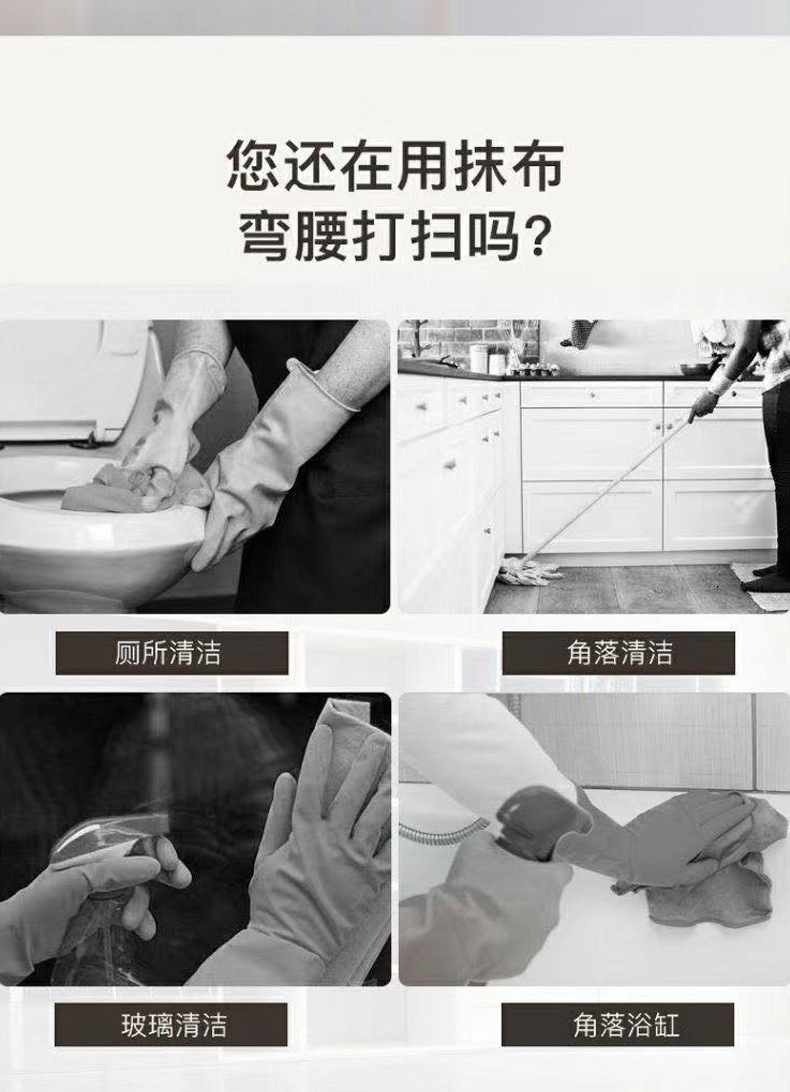 您还在用抹布
弯腰打扫吗?

厕所清洁

角落清洁

玻璃清洁

角落浴缸