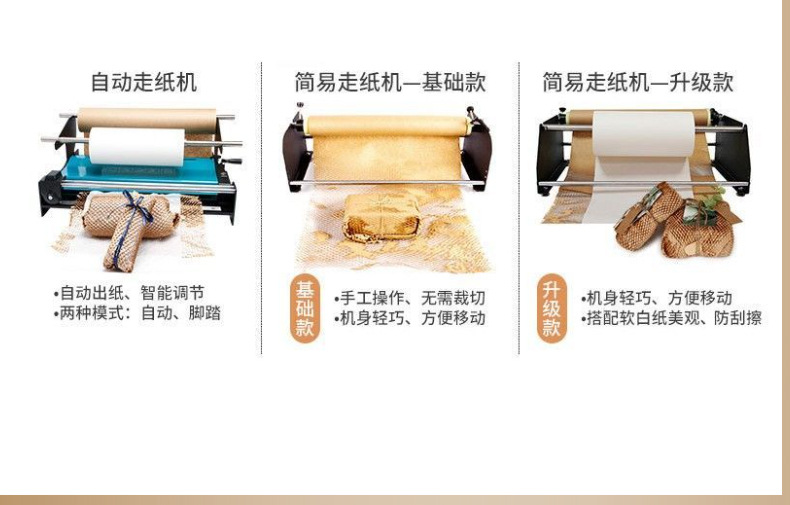 自动走纸机

•自动出纸、智能调节
•两种模式：自动、脚踏

简易走纸机—基础款

基础款

•手工操作、无需裁切
•机身轻巧、方便移动

简易走纸机—升级款

升级款

•机身轻巧、方便移动
•搭配软白纸美观、防刮擦