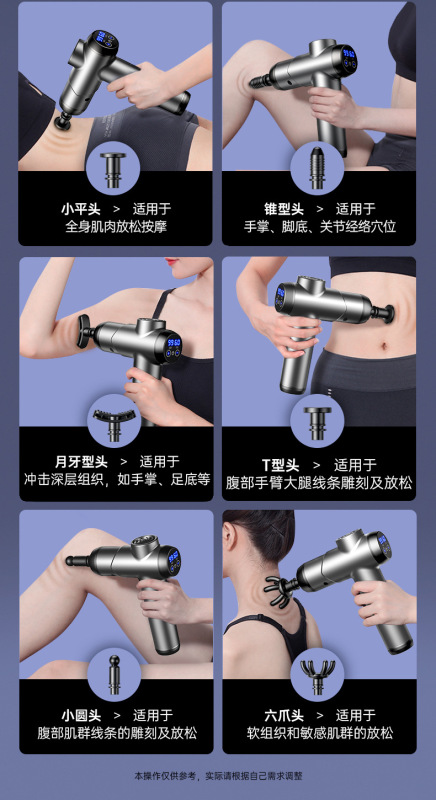 小平头 > 适用于
全身肌肉放松按摩

锥型头 > 适用于
手掌、脚底、关节经络穴位

月牙型头 > 适用于
冲击深层组织，如手掌、足底等

T型头 > 适用于
腹部手臂大腿线条雕刻及放松

小圆头 > 适用于
腹部肌群线条的雕刻及放松

六爪头 > 适用于
软组织和敏感肌群的放松

本操作仅供参考，实际请根据自己需求调整