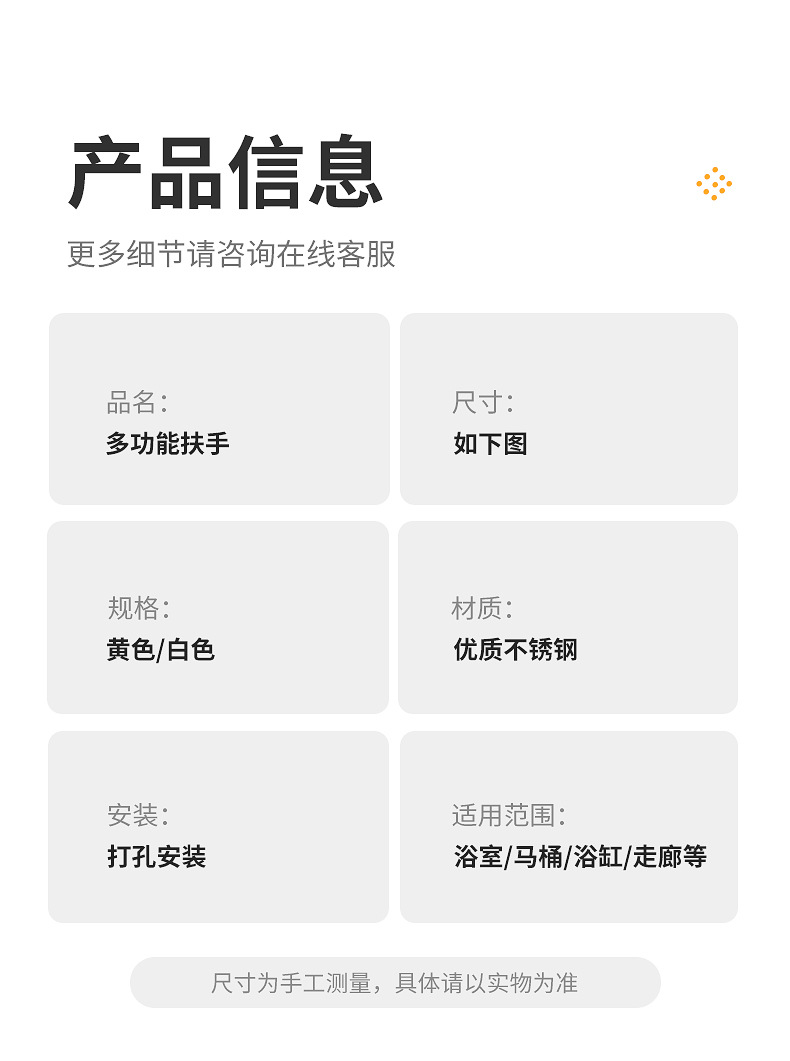 产品信息

更多细节请咨询在线客服

品名:
多功能扶手

尺寸:
如下图

规格:
黄色/白色

材质:
优质不锈钢

安装:
打孔安装

适用范围:
浴室/马桶/浴缸/走廊等

尺寸为手工测量，具体请以实物为准