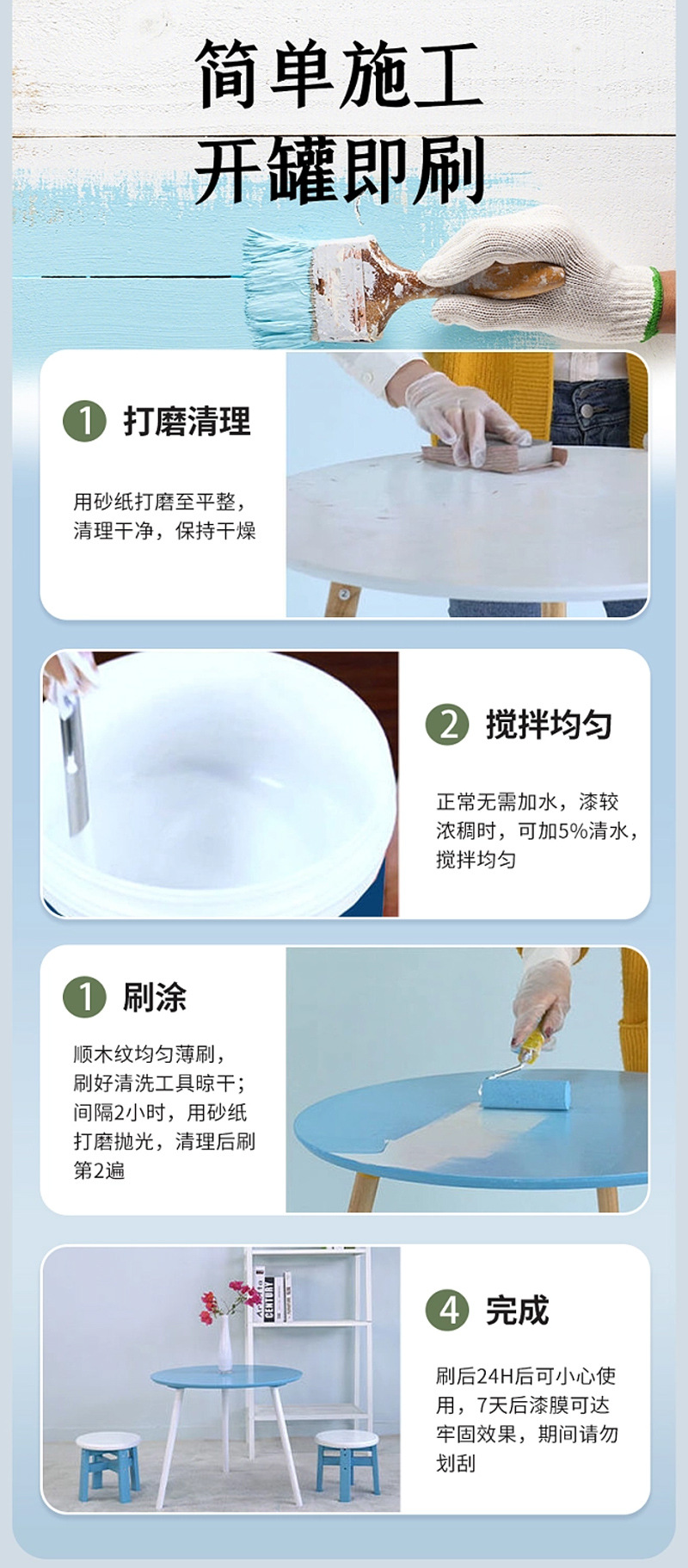 简单施工
开罐即刷

1 打磨清理

用砂纸打磨至平整，清理干净，保持干燥

2 搅拌均匀

正常无需加水，漆较浓稠时，可加5%清水，搅拌均匀

1 刷涂

顺木纹均匀薄刷，刷好清洗工具晾干；间隔2小时，用砂纸打磨抛光，清理后刷第2遍

CENTURY

4 完成

刷后24H后可小心使用，7天后漆膜可达牢固效果，期间请勿划刮