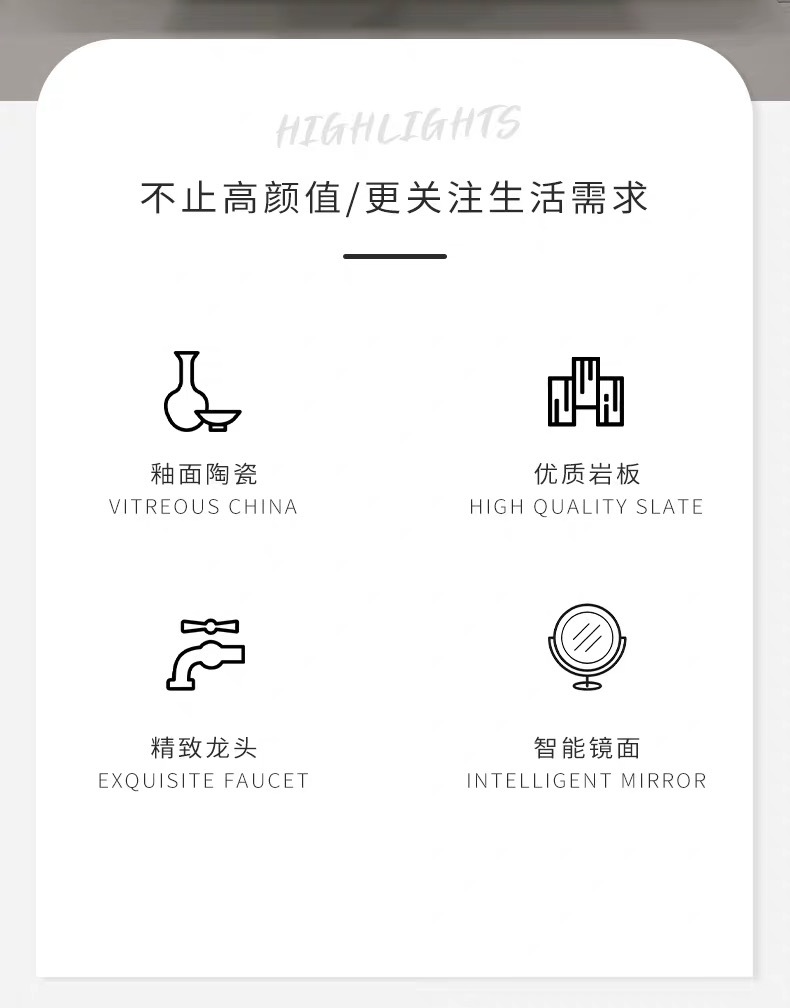 HIGHLIGHTS

不止高颜值/更关注生活需求

釉面陶瓷
VITREOUS CHINA

优质岩板
HIGH QUALITY SLATE

精致龙头
EXQUISITE FAUCET

智能镜面
INTELLIGENT MIRROR