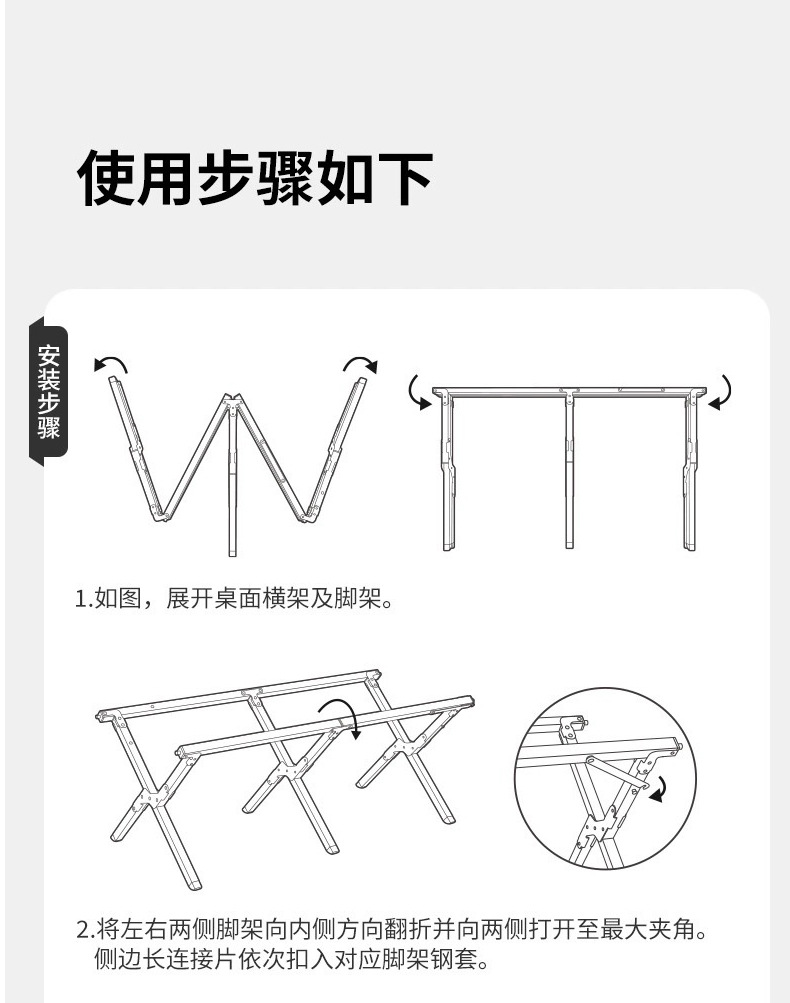 使用步骤如下

安装步骤

1.如图，展开桌面横架及脚架。

2.将左右两侧脚架向内侧方向翻折并向两侧打开至最大夹角。侧边长连接片依次扣入对应脚架钢套。