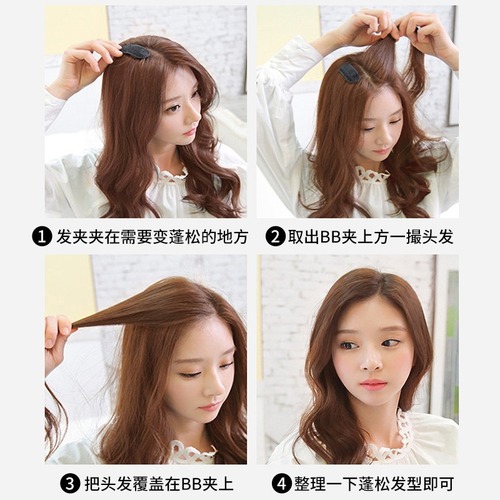 ❶ 发夹夹在需要变蓬松的地方

❷ 取出BB夹上方一撮头发

❸ 把头发覆盖在BB夹上

❹ 整理一下蓬松发型即可