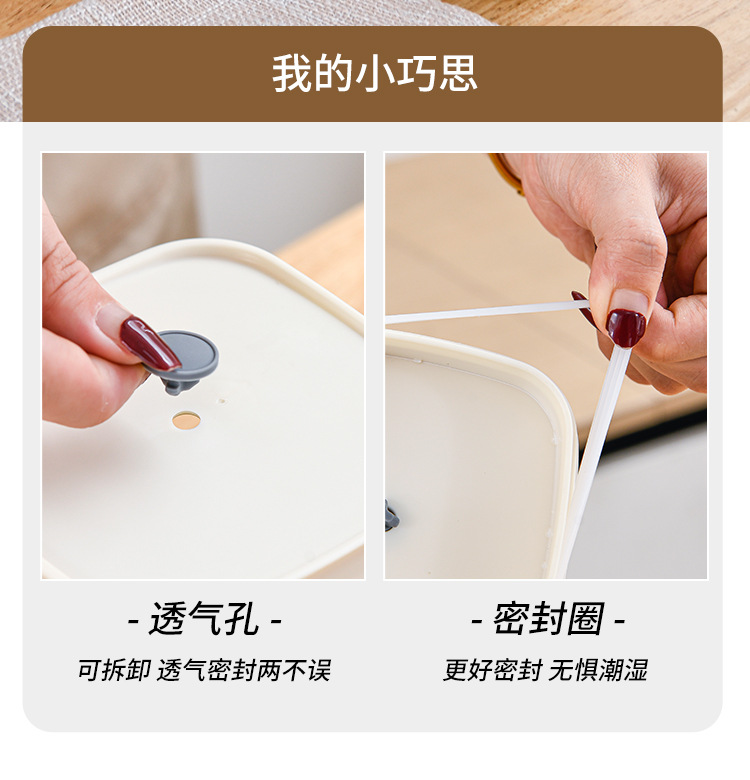 我的小巧思

- 透气孔 -

可拆卸 透气密封两不误

- 密封圈 -

更好密封 无惧潮湿