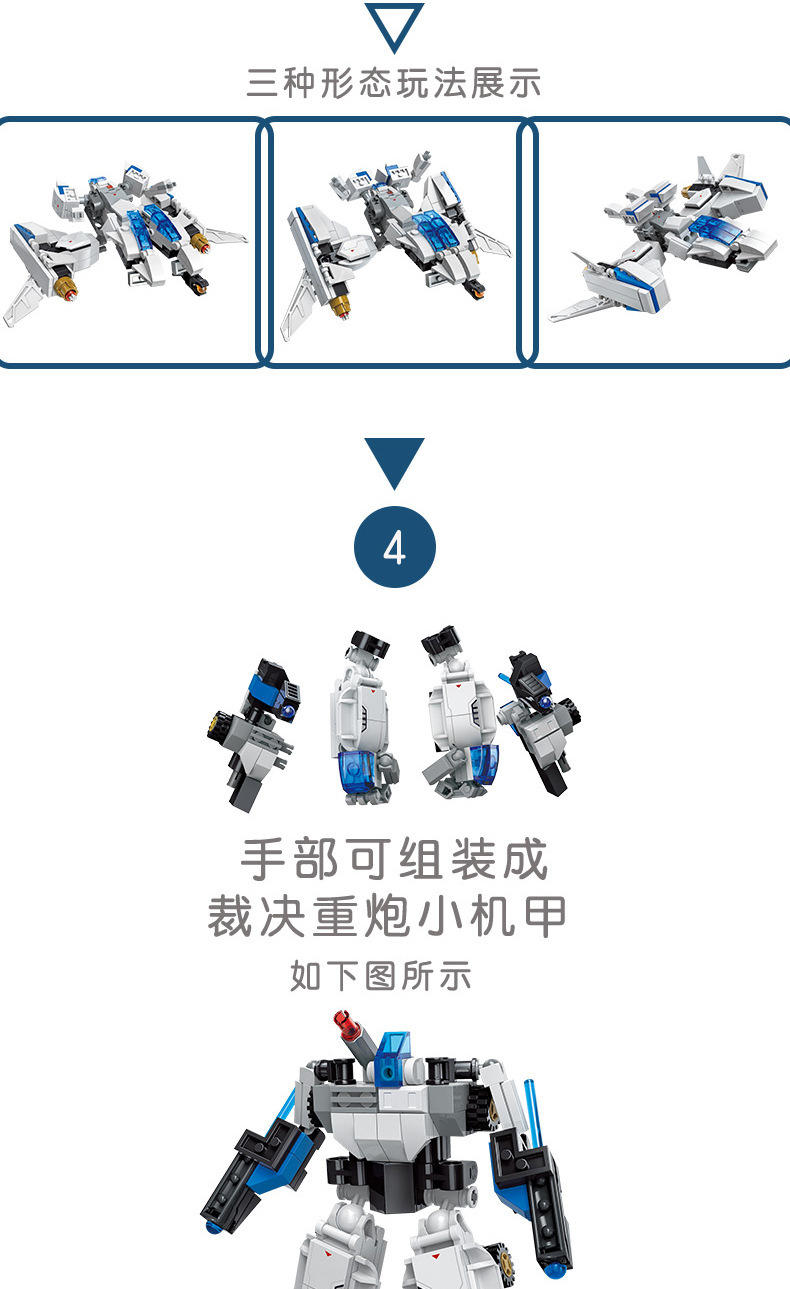 三种形态玩法展示

4

手部可组装成
裁决重炮小机甲

如下图所示