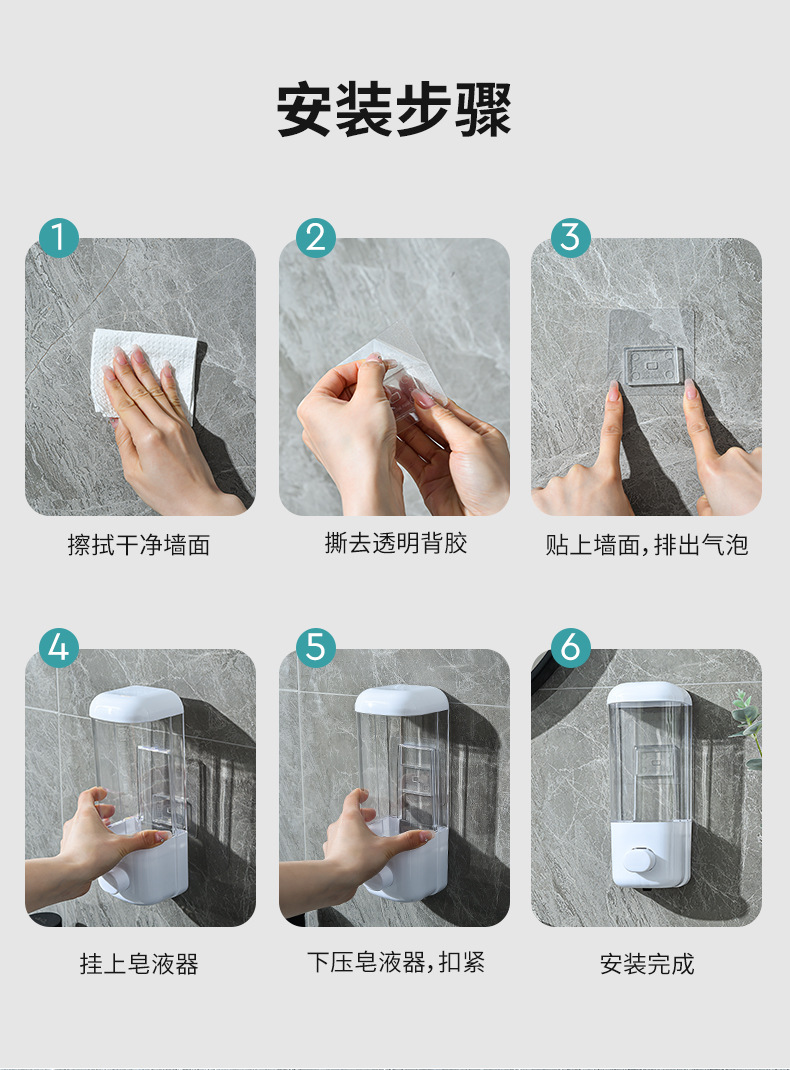 安装步骤

1
擦拭干净墙面

2
撕去透明背胶

3
贴上墙面，排出气泡

4
挂上皂液器

5
下压皂液器，扣紧

6
安装完成