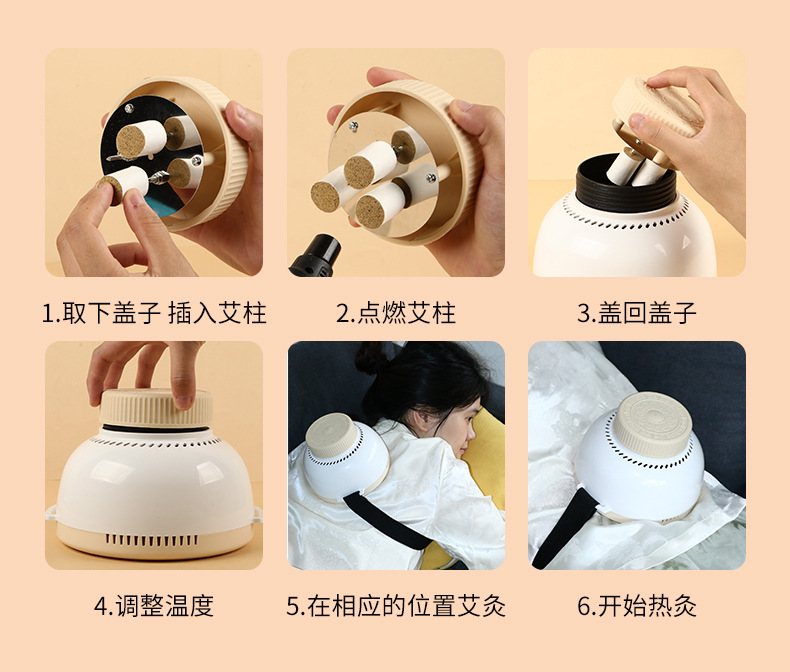 1.取下盖子 插入艾柱

2.点燃艾柱

3.盖回盖子

4.调整温度

5.在相应的位置艾灸

6.开始热灸